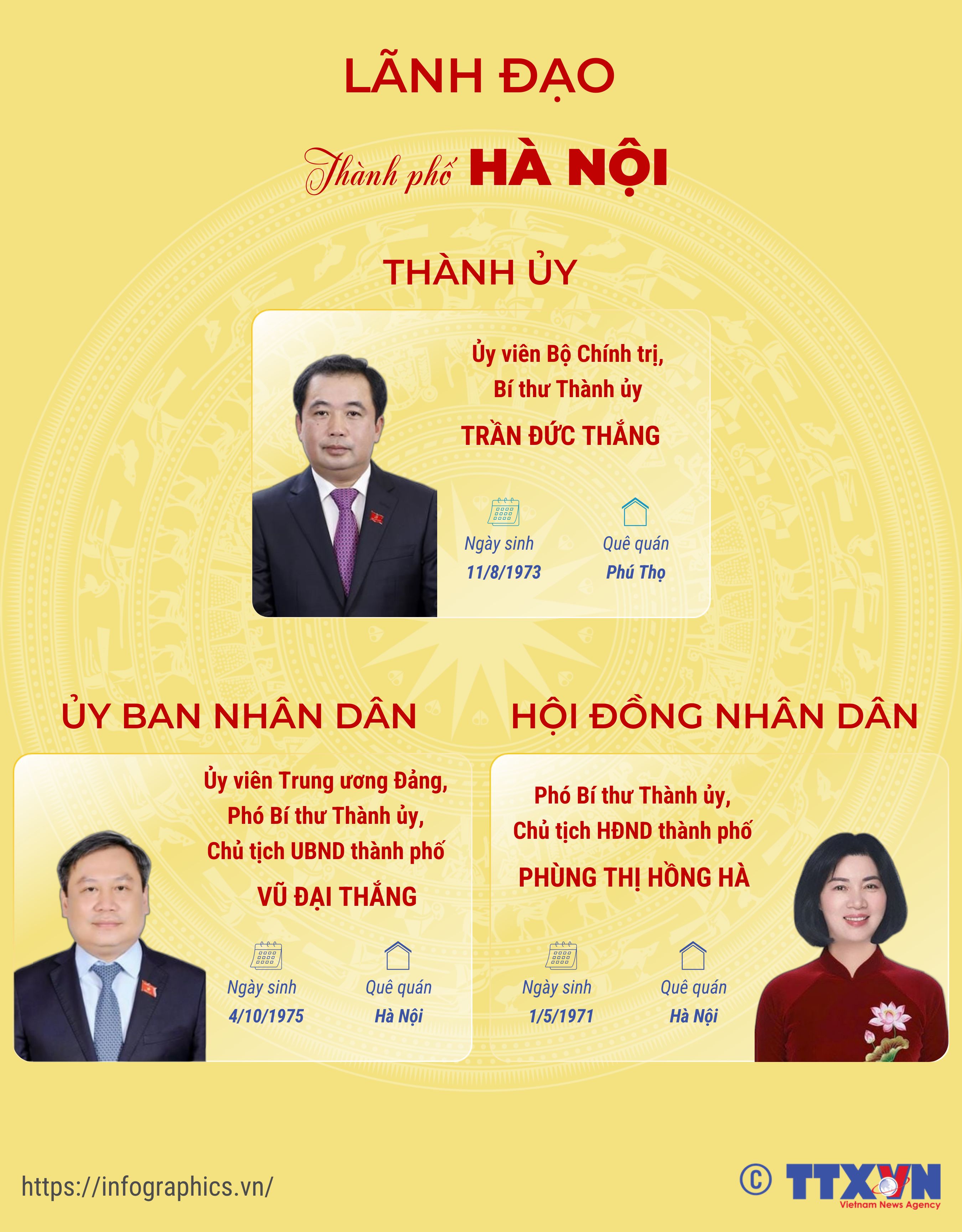 LÃNH ĐẠO

Thành phố HÀ NỘI

THÀNH ỦY

Ủy viên Bộ Chính trị, Bí thư Thành ủy

TRẦN ĐỨC THẮNG

Ngày sinh
11/8/1973

Quê quán
Phú Thọ

ỦY BAN NHÂN DÂN

Ủy viên Trung ương Đảng, Phó Bí thư Thành ủy, Chủ tịch UBND thành phố

VŨ ĐẠI THẮNG

Ngày sinh
4/10/1975

Quê quán
Hà Nội

HỘI ĐỒNG NHÂN DÂN

Phó Bí thư Thành ủy, Chủ tịch HĐND thành phố

PHÙNG THỊ HỒNG HÀ

Ngày sinh
1/5/1971

Quê quán
Hà Nội

https://infographics.vn/

© TTXVN Vietnam News Agency