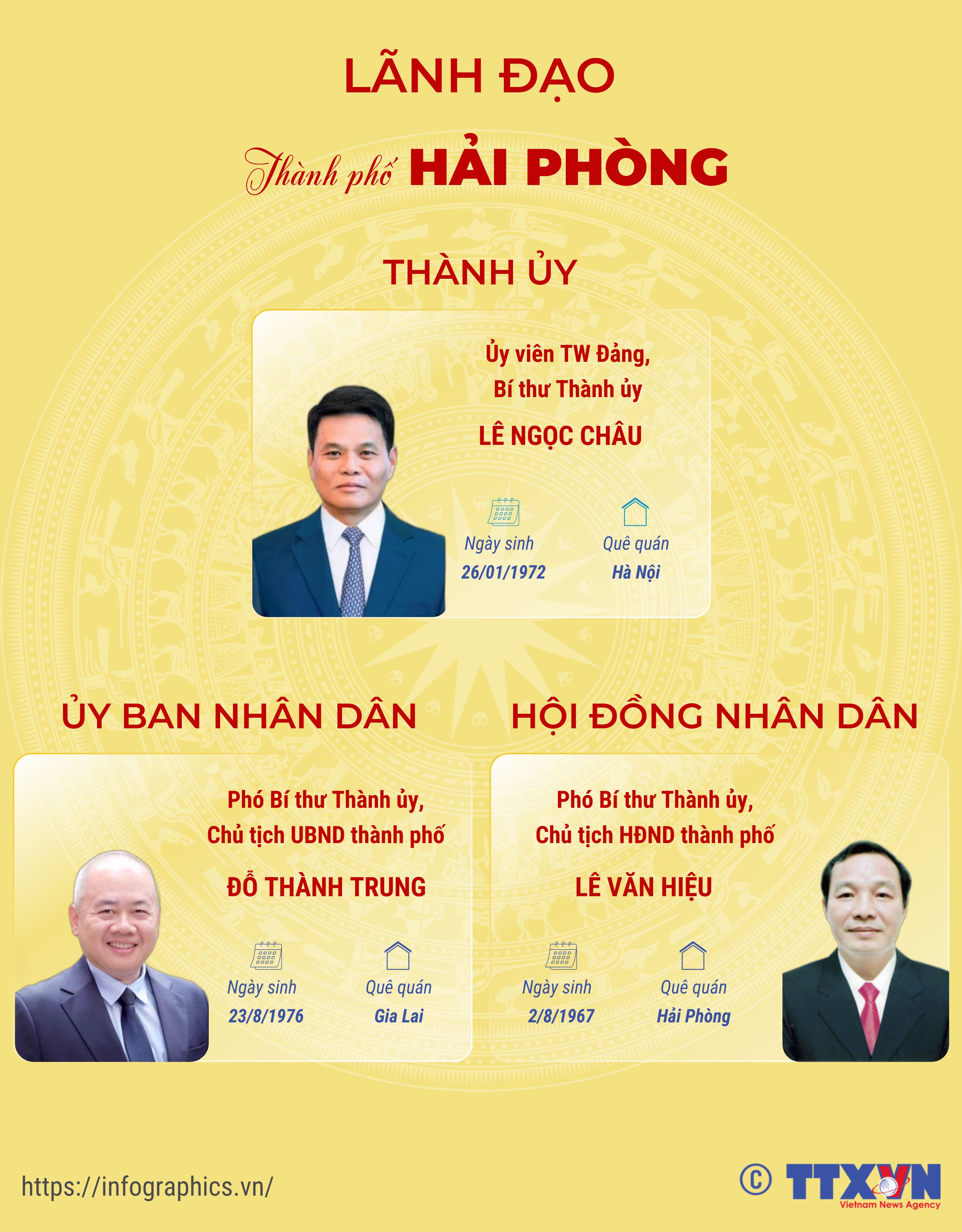 LÃNH ĐẠO

Thành phố HẢI PHÒNG

THÀNH ỦY

Ủy viên TW Đảng, Bí thư Thành ủy

LÊ NGỌC CHÂU

Ngày sinh
26/01/1972

Quê quán
Hà Nội

ỦY BAN NHÂN DÂN

Phó Bí thư Thành ủy, Chủ tịch UBND thành phố

ĐỖ THÀNH TRUNG

Ngày sinh
23/8/1976

Quê quán
Gia Lai

HỘI ĐỒNG NHÂN DÂN

Phó Bí thư Thành ủy, Chủ tịch HĐND thành phố

LÊ VĂN HIỆU

Ngày sinh
2/8/1967

Quê quán
Hải Phòng

https://infographics.vn/

© TTXVN Vietnam News Agency