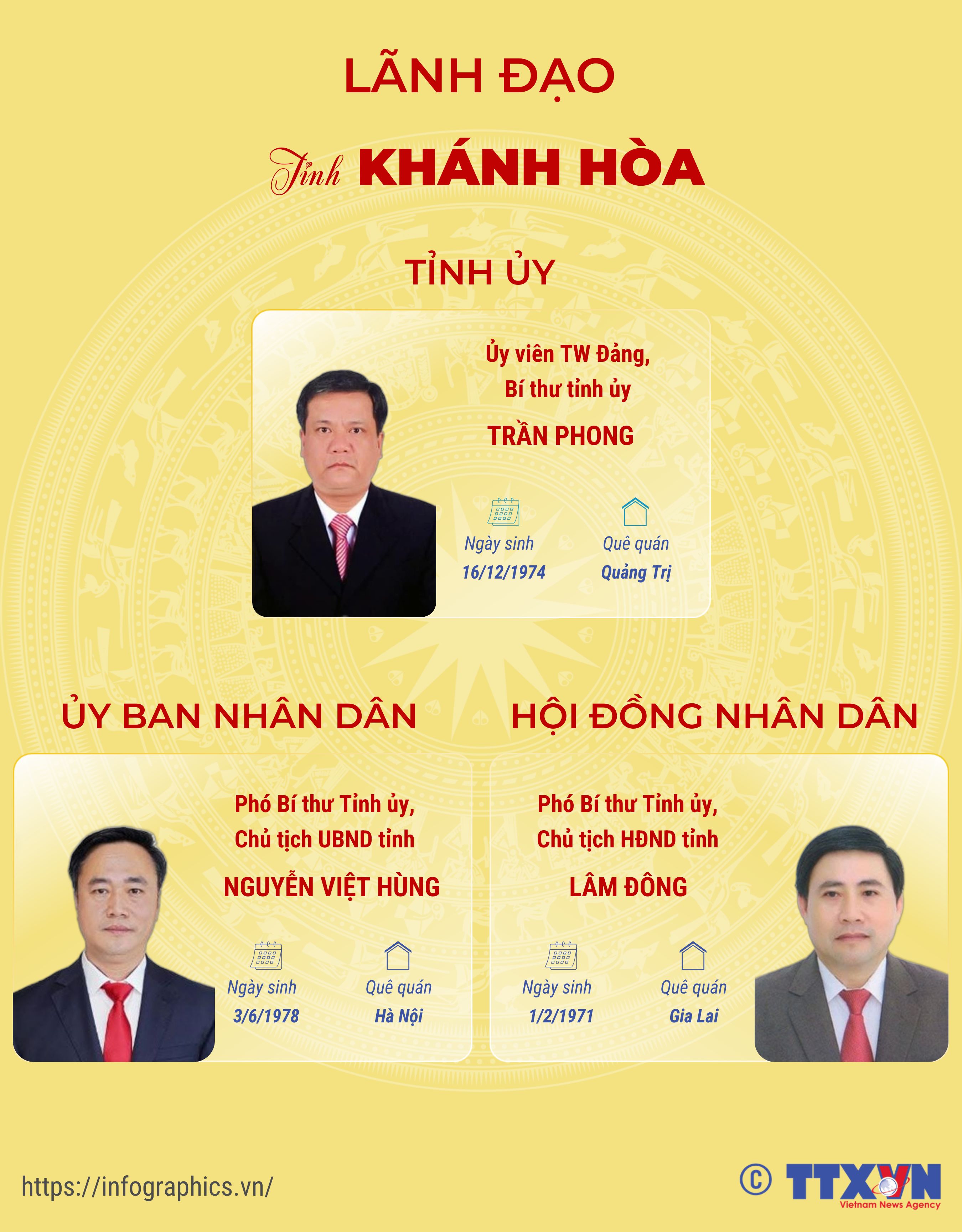 LÃNH ĐẠO

Tỉnh KHÁNH HÒA

TỈNH ỦY

Ủy viên TW Đảng, Bí thư tỉnh ủy

TRẦN PHONG

Ngày sinh
16/12/1974

Quê quán
Quảng Trị

ỦY BAN NHÂN DÂN

Phó Bí thư Tỉnh ủy, Chủ tịch UBND tỉnh

NGUYỄN VIỆT HÙNG

Ngày sinh
3/6/1978

Quê quán
Hà Nội

HỘI ĐỒNG NHÂN DÂN

Phó Bí thư Tỉnh ủy, Chủ tịch HĐND tỉnh

LÂM ĐÔNG

Ngày sinh
1/2/1971

Quê quán
Gia Lai

https://infographics.vn/

© TTXVN Vietnam News Agency