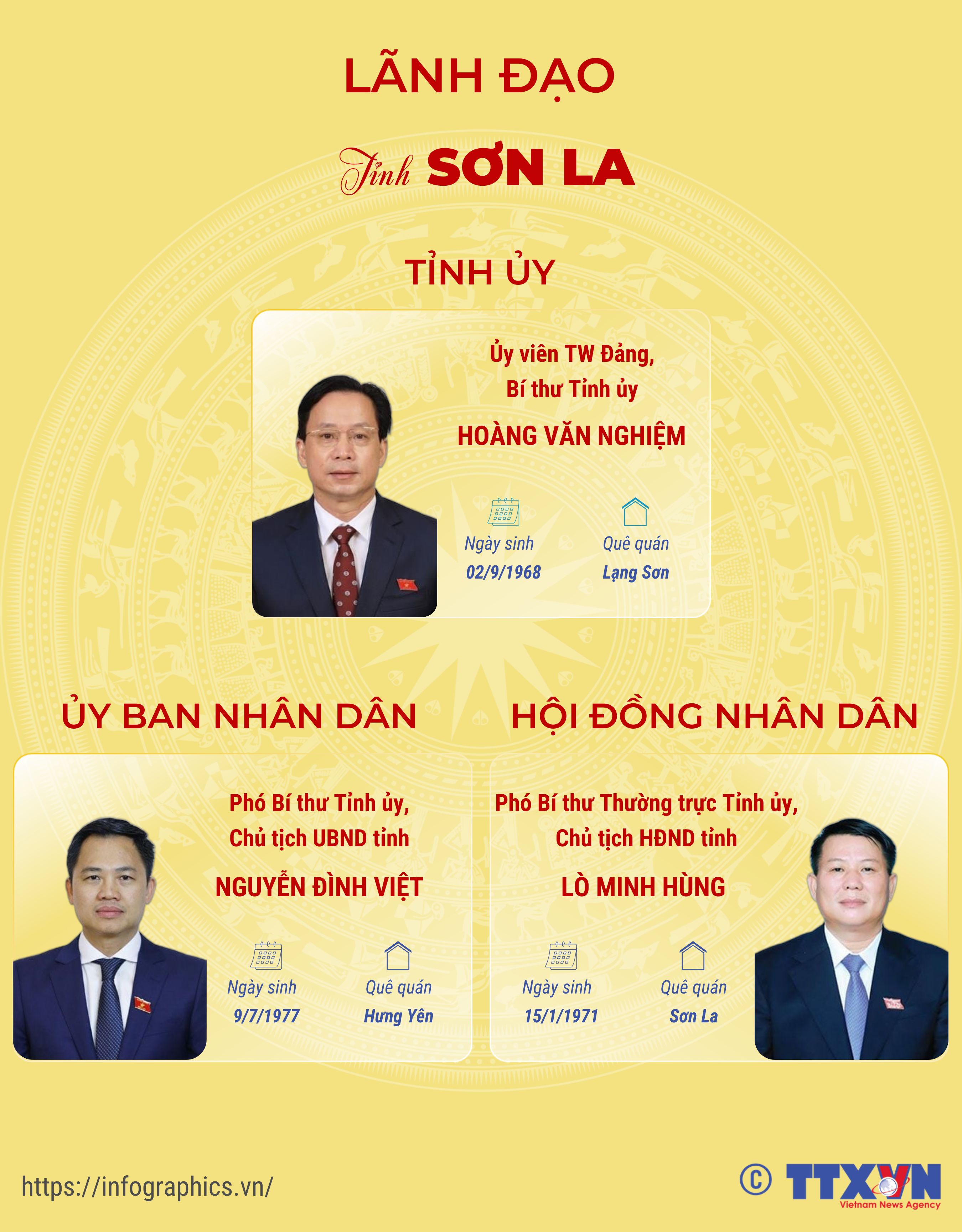 LÃNH ĐẠO

Tỉnh SƠN LA

TỈNH ỦY

Ủy viên TW Đảng, Bí thư Tỉnh ủy

HOÀNG VĂN NGHIỆM

Ngày sinh
02/9/1968

Quê quán
Lạng Sơn

ỦY BAN NHÂN DÂN

Phó Bí thư Tỉnh ủy, Chủ tịch UBND tỉnh

NGUYỄN ĐÌNH VIỆT

Ngày sinh
9/7/1977

Quê quán
Hưng Yên

HỘI ĐỒNG NHÂN DÂN

Phó Bí thư Thường trực Tỉnh ủy, Chủ tịch HĐND tỉnh

LÒ MINH HÙNG

Ngày sinh
15/1/1971

Quê quán
Sơn La

https://infographics.vn/

© TTXVN
Vietnam News Agency