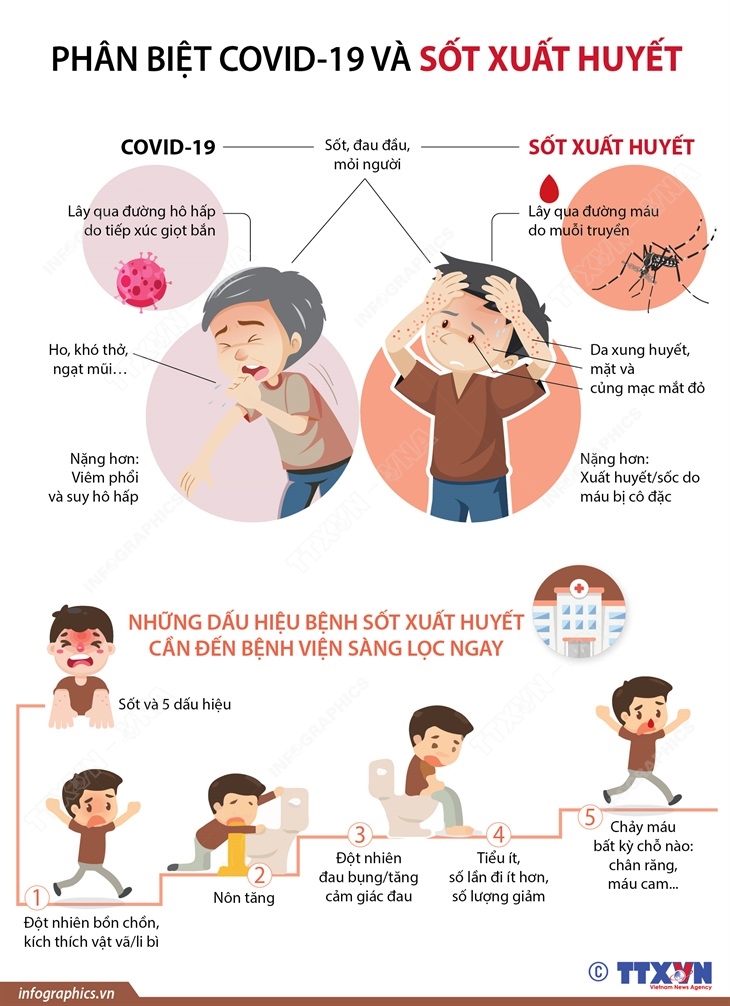 PHÂN BIỆT COVID-19 VÀ SỐT XUẤT HUYẾT

COVID-19

Sốt, đau đầu, mỏi người

SỐT XUẤT HUYẾT

Lây qua đường hô hấp do tiếp xúc giọt bắn

Lây qua đường máu do muỗi truyền

Ho, khó thở, ngạt mũi…

Da xung huyết, mặt và củng mạc mắt đỏ

Nặng hơn: Viêm phổi và suy hô hấp

Nặng hơn: Xuất huyết/sốc do máu bị cô đặc

NHỮNG DẤU HIỆU BỆNH SỐT XUẤT HUYẾT CẦN ĐẾN BỆNH VIỆN SÀNG LỌC NGAY

Sốt và 5 dấu hiệu

1
Đột nhiên bồn chồn, kích thích vật vã/li bì

2
Nôn tăng

3
Đột nhiên đau bụng/tăng cảm giác đau

4
Tiểu ít, số lần đi ít hơn, số lượng giảm

5
Chảy máu bất kỳ chỗ nào: chân răng, máu cam...

infographics.vn

© TTXVN Vietnam News Agency