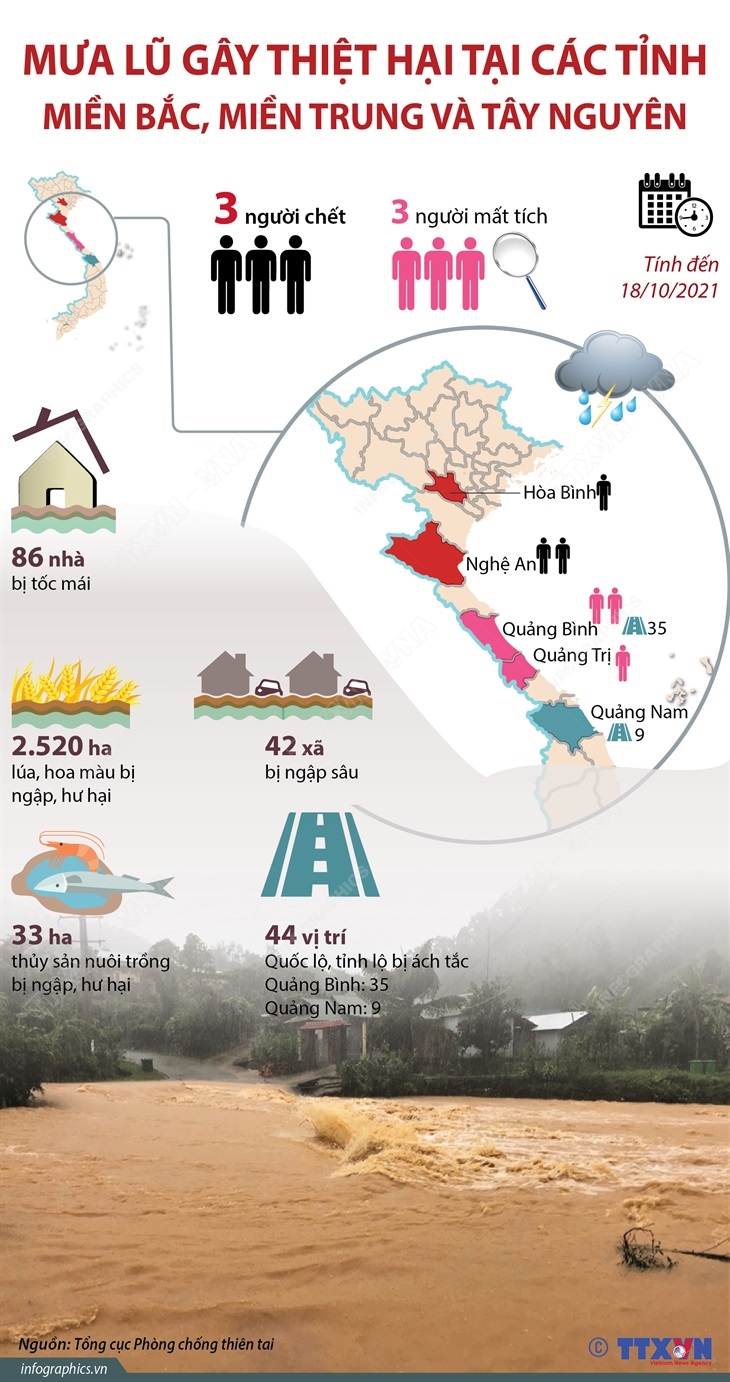 MƯA LŨ GÂY THIỆT HẠI TẠI CÁC TỈNH MIỀN BẮC, MIỀN TRUNG VÀ TÂY NGUYÊN

3 người chết

3 người mất tích

Tính đến 18/10/2021

Hòa Bình

Nghệ An

Quảng Bình 35

Quảng Trị

Quảng Nam 9

86 nhà bị tốc mái

2.520 ha lúa, hoa màu bị ngập, hư hại

42 xã bị ngập sâu

33 ha thủy sản nuôi trồng bị ngập, hư hại

44 vị trí Quốc lộ, tỉnh lộ bị ách tắc Quảng Bình: 35 Quảng Nam: 9

Nguồn: Tổng cục Phòng chống thiên tai

infographics.vn

© TTXVN Vietnam News Agency