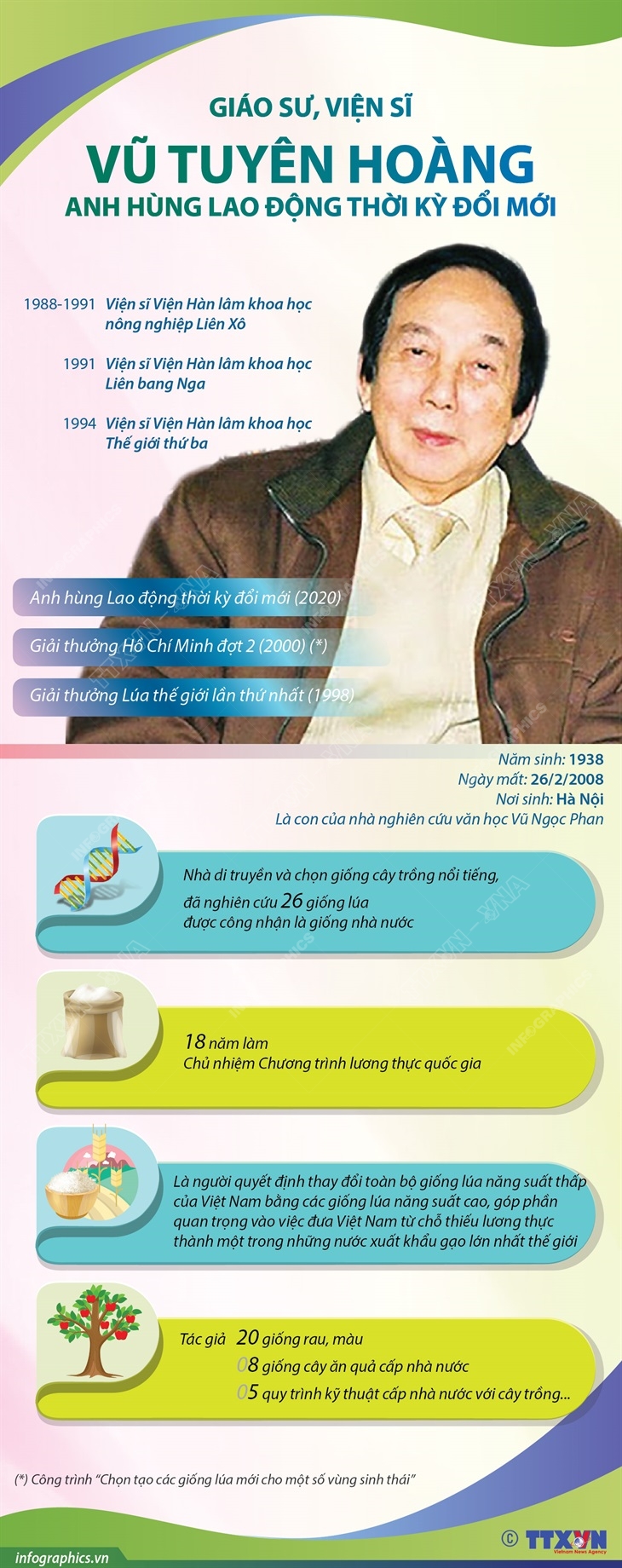 GIÁO SƯ, VIỆN SĨ
VŨ TUYÊN HOÀNG
ANH HÙNG LAO ĐỘNG THỜI KỲ ĐỔI MỚI

1988-1991 Viện sĩ Viện Hàn lâm khoa học nông nghiệp Liên Xô

1991 Viện sĩ Viện Hàn lâm khoa học Liên bang Nga

1994 Viện sĩ Viện Hàn lâm khoa học Thế giới thứ ba

Anh hùng Lao động thời kỳ đổi mới (2020)

Giải thưởng Hồ Chí Minh đợt 2 (2000) (*)

Giải thưởng Lúa thế giới lần thứ nhất (1998)

Năm sinh: 1938
Ngày mất: 26/2/2008
Nơi sinh: Hà Nội
Là con của nhà nghiên cứu văn học Vũ Ngọc Phan

Nhà di truyền và chọn giống cây trồng nổi tiếng, đã nghiên cứu 26 giống lúa được công nhận là giống nhà nước

18 năm làm
Chủ nhiệm Chương trình lương thực quốc gia

Là người quyết định thay đổi toàn bộ giống lúa năng suất thấp của Việt Nam bằng các giống lúa năng suất cao, góp phần quan trọng vào việc đưa Việt Nam từ chỗ thiếu lương thực thành một trong những nước xuất khẩu gạo lớn nhất thế giới

Tác giả 20 giống rau, màu
08 giống cây ăn quả cấp nhà nước
05 quy trình kỹ thuật cấp nhà nước với cây trồng...

(*) Công trình "Chọn tạo các giống lúa mới cho một số vùng sinh thái"

infographics.vn
© TTXVN Vietnam News Agency