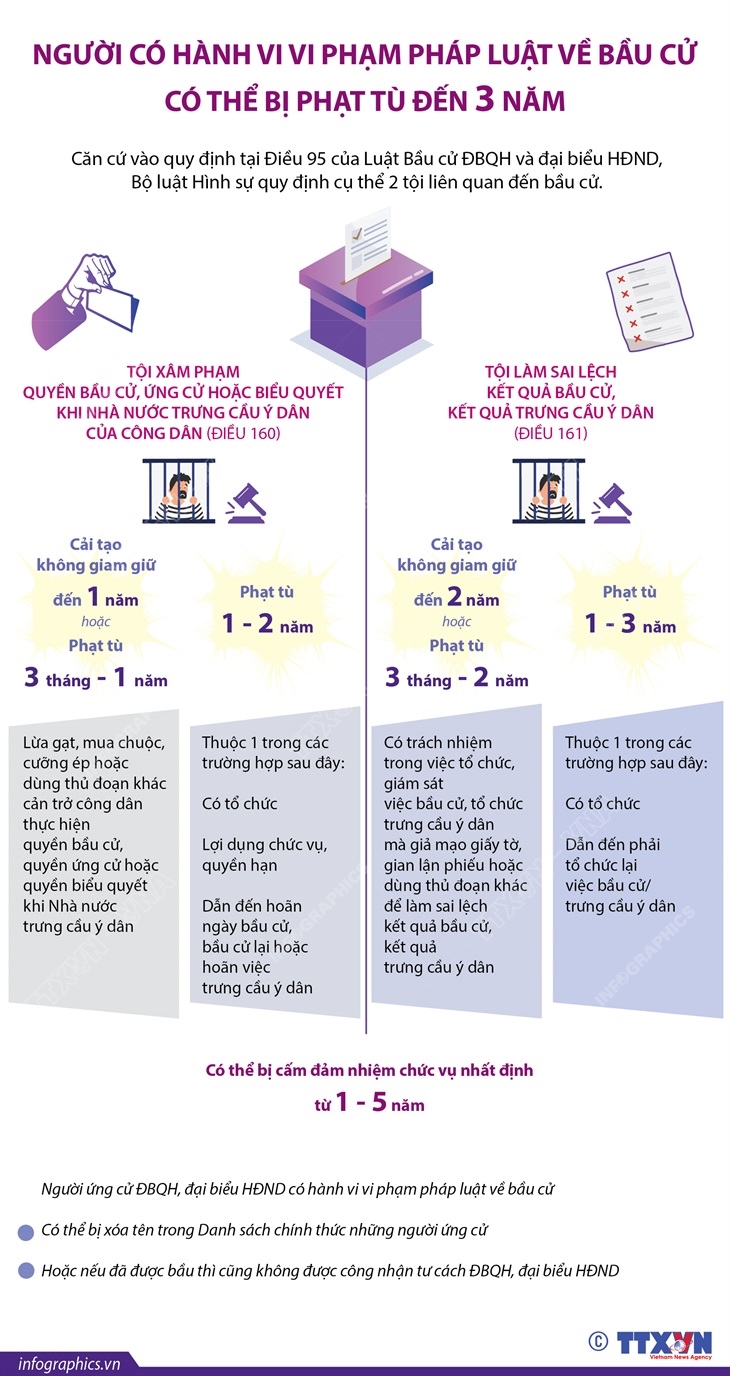 NGƯỜI CÓ HÀNH VI VI PHẠM PHÁP LUẬT VỀ BẦU CỬ CÓ THỂ BỊ PHẠT TÙ ĐẾN 3 NĂM

Căn cứ vào quy định tại Điều 95 của Luật Bầu cử ĐBQH và đại biểu HĐND, Bộ luật Hình sự quy định cụ thể 2 tội liên quan đến bầu cử.

TỘI XÂM PHẠM QUYỀN BẦU CỬ, ỨNG CỬ HOẶC BIỂU QUYẾT KHI NHÀ NƯỚC TRƯNG CẦU Ý DÂN CỦA CÔNG DÂN (ĐIỀU 160)

Cải tạo không giam giữ đến 1 năm hoặc Phạt tù 3 tháng - 1 năm

Phạt tù 1 - 2 năm

Lừa gạt, mua chuộc, cưỡng ép hoặc dùng thủ đoạn khác cản trở công dân thực hiện quyền bầu cử, quyền ứng cử hoặc quyền biểu quyết khi Nhà nước trưng cầu ý dân

Thuộc 1 trong các trường hợp sau đây:

Có tổ chức

Lợi dụng chức vụ, quyền hạn

Dẫn đến hoãn ngày bầu cử, bầu cử lại hoặc hoãn việc trưng cầu ý dân

TỘI LÀM SAI LỆCH KẾT QUẢ BẦU CỬ, KẾT QUẢ TRƯNG CẦU Ý DÂN (ĐIỀU 161)

Cải tạo không giam giữ đến 2 năm hoặc Phạt tù 3 tháng - 2 năm

Phạt tù 1 - 3 năm

Có trách nhiệm trong việc tổ chức, giám sát việc bầu cử, tổ chức trưng cầu ý dân mà giả mạo giấy tờ, gian lận phiếu hoặc dùng thủ đoạn khác để làm sai lệch kết quả bầu cử, kết quả trưng cầu ý dân

Thuộc 1 trong các trường hợp sau đây:

Có tổ chức

Dẫn đến phải tổ chức lại việc bầu cử/ trưng cầu ý dân

Có thể bị cấm đảm nhiệm chức vụ nhất định từ 1 - 5 năm

Người ứng cử ĐBQH, đại biểu HĐND có hành vi vi phạm pháp luật về bầu cử

Có thể bị xóa tên trong Danh sách chính thức những người ứng cử

Hoặc nếu đã được bầu thì cũng không được công nhận tư cách ĐBQH, đại biểu HĐND

infographics.vn

© TTXVN Vietnam News Agency