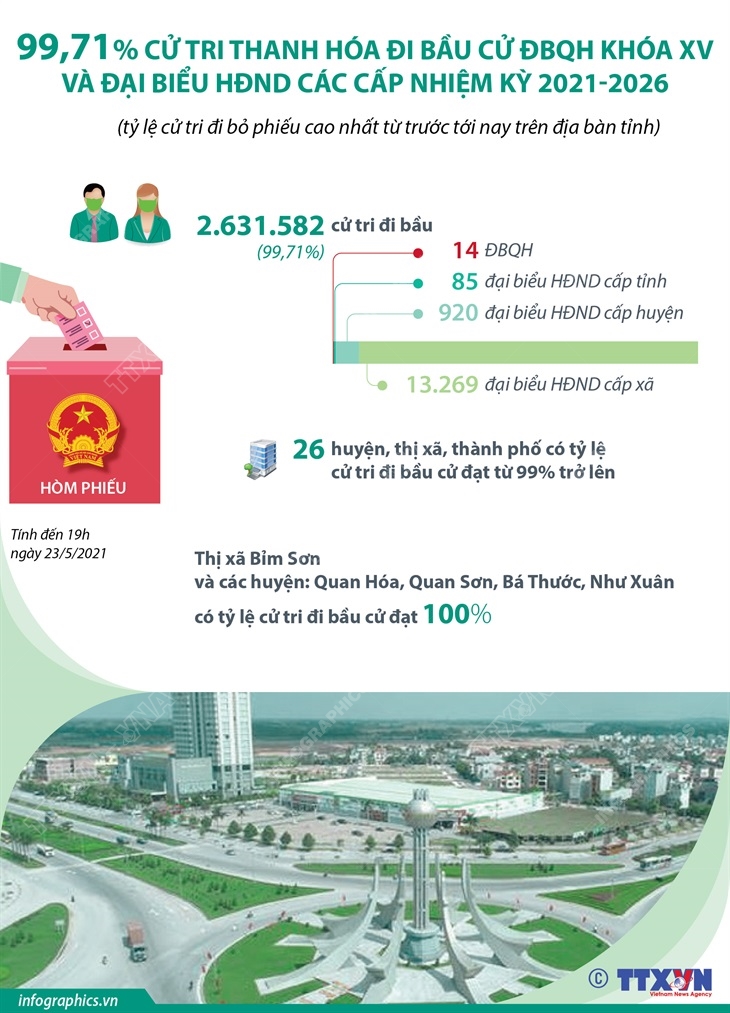 99,71% CỬ TRI THANH HÓA ĐI BẦU CỬ ĐBQH KHÓA XV VÀ ĐẠI BIỂU HĐND CÁC CẤP NHIỆM KỲ 2021-2026

(tỷ lệ cử tri đi bỏ phiếu cao nhất từ trước tới nay trên địa bàn tỉnh)

2.631.582 cử tri đi bầu
(99,71%)

14 ĐBQH
85 đại biểu HĐND cấp tỉnh
920 đại biểu HĐND cấp huyện
13.269 đại biểu HĐND cấp xã

HÒM PHIẾU

26 huyện, thị xã, thành phố có tỷ lệ cử tri đi bầu cử đạt từ 99% trở lên

Tính đến 19h ngày 23/5/2021

Thị xã Bỉm Sơn
và các huyện: Quan Hóa, Quan Sơn, Bá Thước, Như Xuân
có tỷ lệ cử tri đi bầu cử đạt 100%

infographics.vn

© TTXVN
Vietnam News Agency