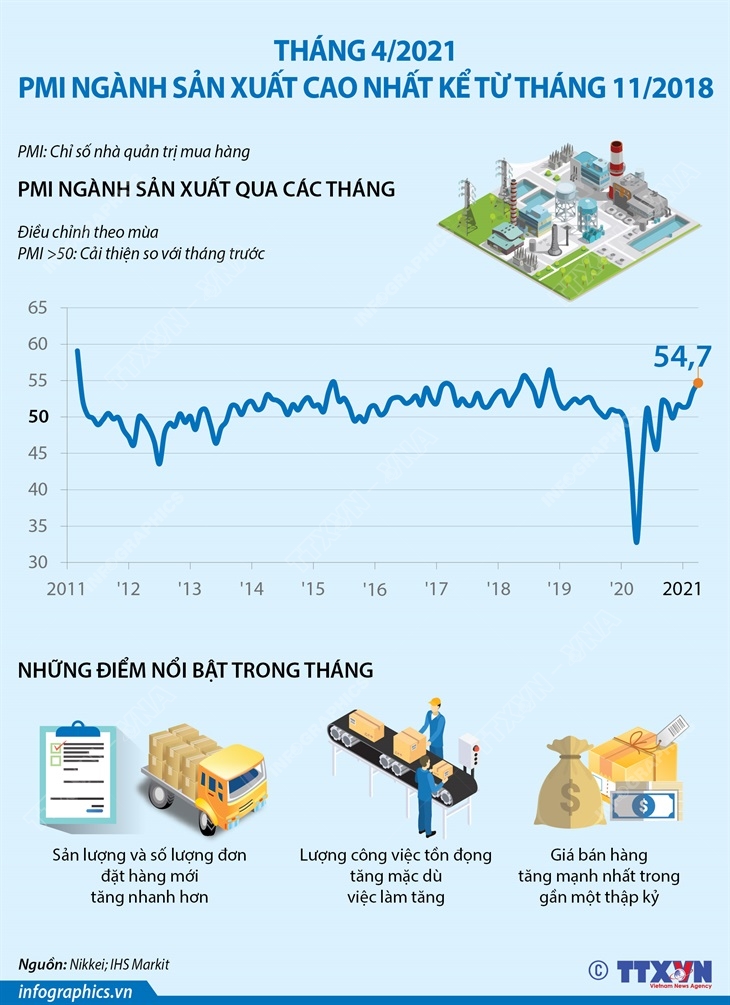 THÁNG 4/2021
PMI NGÀNH SẢN XUẤT CAO NHẤT KỂ TỪ THÁNG 11/2018

PMI: Chỉ số nhà quản trị mua hàng

PMI NGÀNH SẢN XUẤT QUA CÁC THÁNG

Điều chỉnh theo mùa
PMI >50: Cải thiện so với tháng trước

65
60
55
50
45
40
35
30

54,7

2011 '12 '13 '14 '15 '16 '17 '18 '19 '20 2021

NHỮNG ĐIỂM NỔI BẬT TRONG THÁNG

Sản lượng và số lượng đơn đặt hàng mới tăng nhanh hơn

Lượng công việc tồn đọng tăng mặc dù việc làm tăng

Giá bán hàng tăng mạnh nhất trong gần một thập kỷ

Nguồn: Nikkei; IHS Markit

infographics.vn

© TTXVN Vietnam News Agency