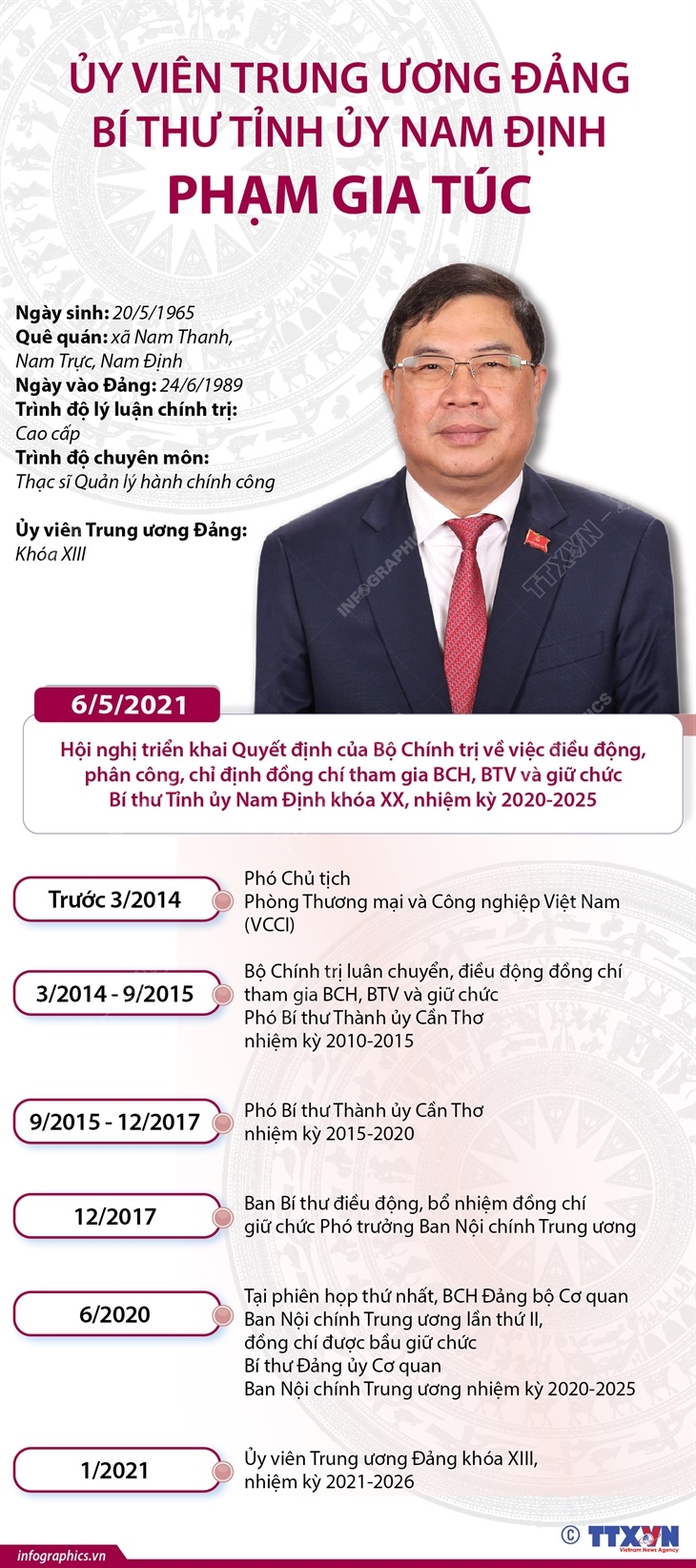 ỦY VIÊN TRUNG ƯƠNG ĐẢNG
BÍ THƯ TỈNH ỦY NAM ĐỊNH
PHẠM GIA TÚC

Ngày sinh: 20/5/1965
Quê quán: xã Nam Thanh, Nam Trực, Nam Định
Ngày vào Đảng: 24/6/1989
Trình độ lý luận chính trị: Cao cấp
Trình độ chuyên môn: Thạc sĩ Quản lý hành chính công

Ủy viên Trung ương Đảng: Khóa XIII

INFOGRAPHICS TTXVN

6/5/2021
Hội nghị triển khai Quyết định của Bộ Chính trị về việc điều động, phân công, chỉ định đồng chí tham gia BCH, BTV và giữ chức Bí thư Tỉnh ủy Nam Định khóa XX, nhiệm kỳ 2020-2025

Trước 3/2014
Phó Chủ tịch Phòng Thương mại và Công nghiệp Việt Nam (VCCI)

3/2014 - 9/2015
Bộ Chính trị luân chuyển, điều động đồng chí tham gia BCH, BTV và giữ chức Phó Bí thư Thành ủy Cần Thơ nhiệm kỳ 2010-2015

9/2015 - 12/2017
Phó Bí thư Thành ủy Cần Thơ nhiệm kỳ 2015-2020

12/2017
Ban Bí thư điều động, bổ nhiệm đồng chí giữ chức Phó trưởng Ban Nội chính Trung ương

6/2020
Tại phiên họp thứ nhất, BCH Đảng bộ Cơ quan Ban Nội chính Trung ương lần thứ II, đồng chí được bầu giữ chức Bí thư Đảng ủy Cơ quan Ban Nội chính Trung ương nhiệm kỳ 2020-2025

1/2021
Ủy viên Trung ương Đảng khóa XIII, nhiệm kỳ 2021-2026

infographics.vn
© TTXVN Vietnam News Agency