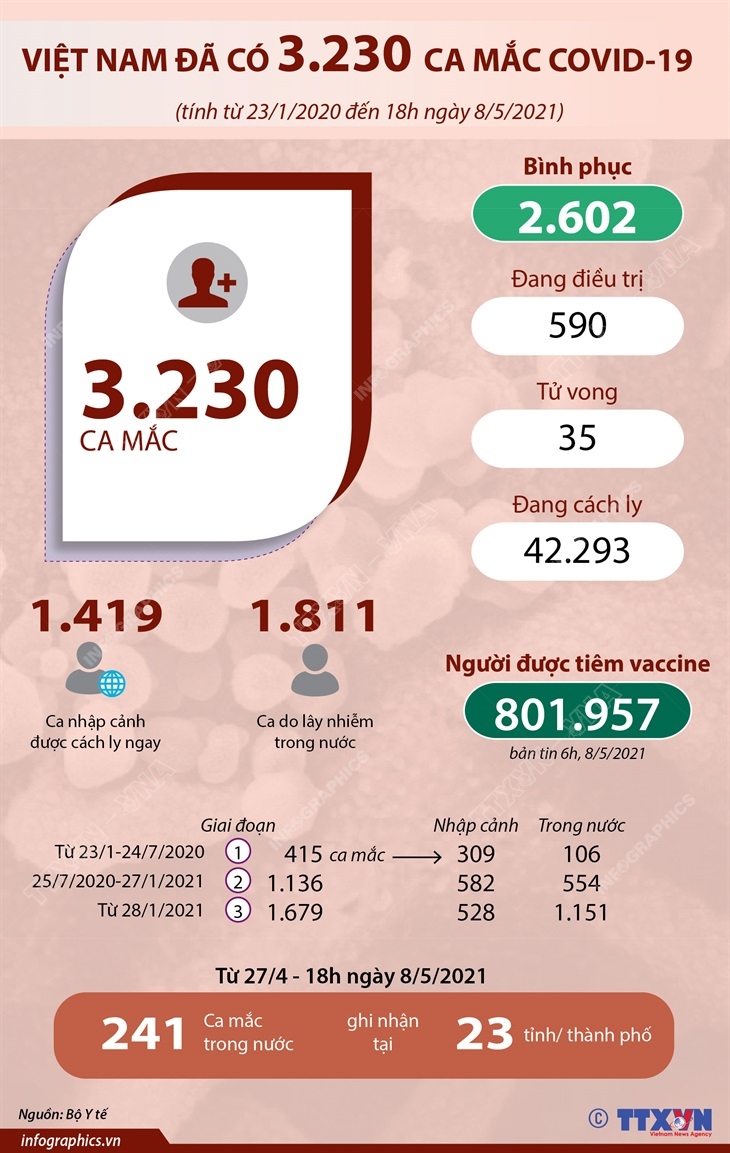 VIỆT NAM ĐÃ CÓ 3.230 CA MẮC COVID-19

(tính từ 23/1/2020 đến 18h ngày 8/5/2021)

3.230
CA MẮC

Bình phục
2.602

Đang điều trị
590

Tử vong
35

Đang cách ly
42.293

1.419
Ca nhập cảnh được cách ly ngay

1.811
Ca do lây nhiễm trong nước

Người được tiêm vaccine
801.957
bản tin 6h, 8/5/2021

| | Giai đoạn | | Nhập cảnh | Trong nước |
|---|---|---|---|---|
| Từ 23/1-24/7/2020 | 1 | 415 ca mắc | 309 | 106 |
| 25/7/2020-27/1/2021 | 2 | 1.136 | 582 | 554 |
| Từ 28/1/2021 | 3 | 1.679 | 528 | 1.151 |

Từ 27/4 - 18h ngày 8/5/2021

241 Ca mắc trong nước ghi nhận tại 23 tỉnh/ thành phố

Nguồn: Bộ Y tế
infographics.vn
© TTXVN Vietnam News Agency