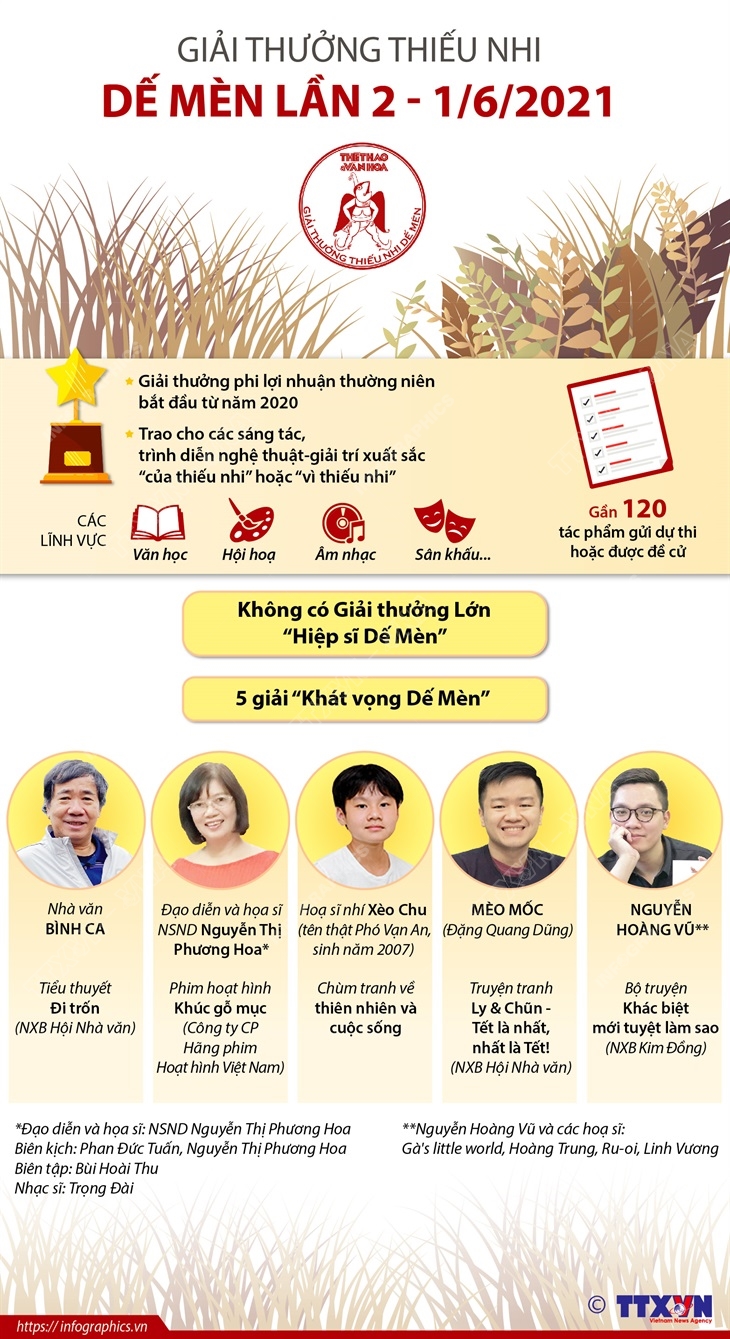 GIẢI THƯỞNG THIẾU NHI
DẾ MÈN LẦN 2 - 1/6/2021

THỂ THAO & VĂN HOÁ
GIẢI THƯỞNG THIẾU NHI DẾ MÈN

Giải thưởng phi lợi nhuận thường niên bắt đầu từ năm 2020

Trao cho các sáng tác, trình diễn nghệ thuật-giải trí xuất sắc "của thiếu nhi" hoặc "vì thiếu nhi"

CÁC LĨNH VỰC
Văn học
Hội hoạ
Âm nhạc
Sân khấu...

Gần 120 tác phẩm gửi dự thi hoặc được đề cử

Không có Giải thưởng Lớn "Hiệp sĩ Dế Mèn"

5 giải "Khát vọng Dế Mèn"

Nhà văn BÌNH CA

Tiểu thuyết Đi trốn (NXB Hội Nhà văn)

Đạo diễn và họa sĩ NSND Nguyễn Thị Phương Hoa*

Phim hoạt hình Khúc gỗ mục (Công ty CP Hãng phim Hoạt hình Việt Nam)

Hoạ sĩ nhí Xèo Chu (tên thật Phó Vạn An, sinh năm 2007)

Chùm tranh về thiên nhiên và cuộc sống

MÈO MỐC (Đặng Quang Dũng)

Truyện tranh Ly & Chũn - Tết là nhất, nhất là Tết! (NXB Hội Nhà văn)

NGUYỄN HOÀNG VŨ**

Bộ truyện Khác biệt mới tuyệt làm sao (NXB Kim Đồng)

*Đạo diễn và họa sĩ: NSND Nguyễn Thị Phương Hoa
Biên kịch: Phan Đức Tuấn, Nguyễn Thị Phương Hoa
Biên tập: Bùi Hoài Thu
Nhạc sĩ: Trọng Đài

**Nguyễn Hoàng Vũ và các hoạ sĩ: Gà's little world, Hoàng Trung, Ru-oi, Linh Vương

https://infographics.vn
© TTXVN Vietnam News Agency