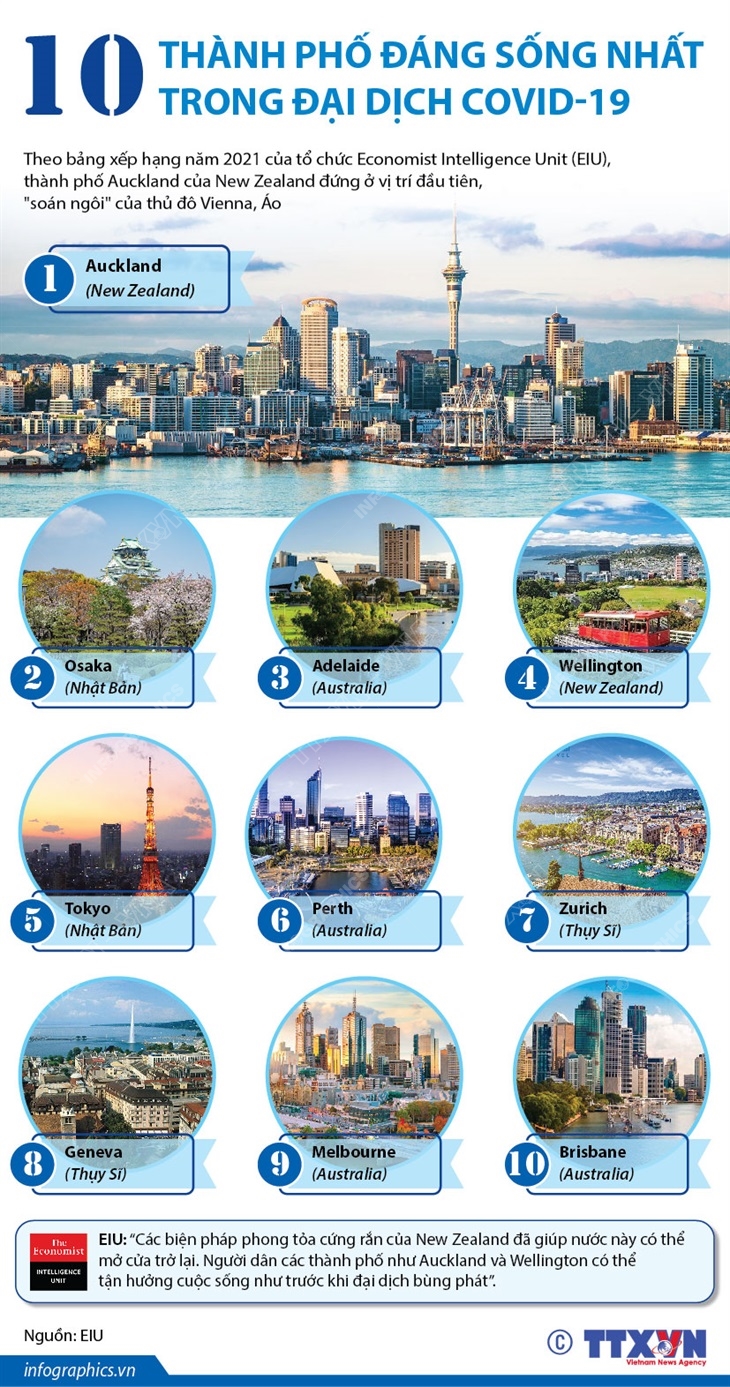 10 THÀNH PHỐ ĐÁNG SỐNG NHẤT TRONG ĐẠI DỊCH COVID-19

Theo bảng xếp hạng năm 2021 của tổ chức Economist Intelligence Unit (EIU), thành phố Auckland của New Zealand đứng ở vị trí đầu tiên, "soán ngôi" của thủ đô Vienna, Áo

1 Auckland (New Zealand)

2 Osaka (Nhật Bản)

3 Adelaide (Australia)

4 Wellington (New Zealand)

5 Tokyo (Nhật Bản)

6 Perth (Australia)

7 Zurich (Thụy Sĩ)

8 Geneva (Thụy Sĩ)

9 Melbourne (Australia)

10 Brisbane (Australia)

The Economist INTELLIGENCE UNIT

EIU: "Các biện pháp phong tỏa cứng rắn của New Zealand đã giúp nước này có thể mở cửa trở lại. Người dân các thành phố như Auckland và Wellington có thể tận hưởng cuộc sống như trước khi đại dịch bùng phát".

Nguồn: EIU

© TTXVN Vietnam News Agency

infographics.vn