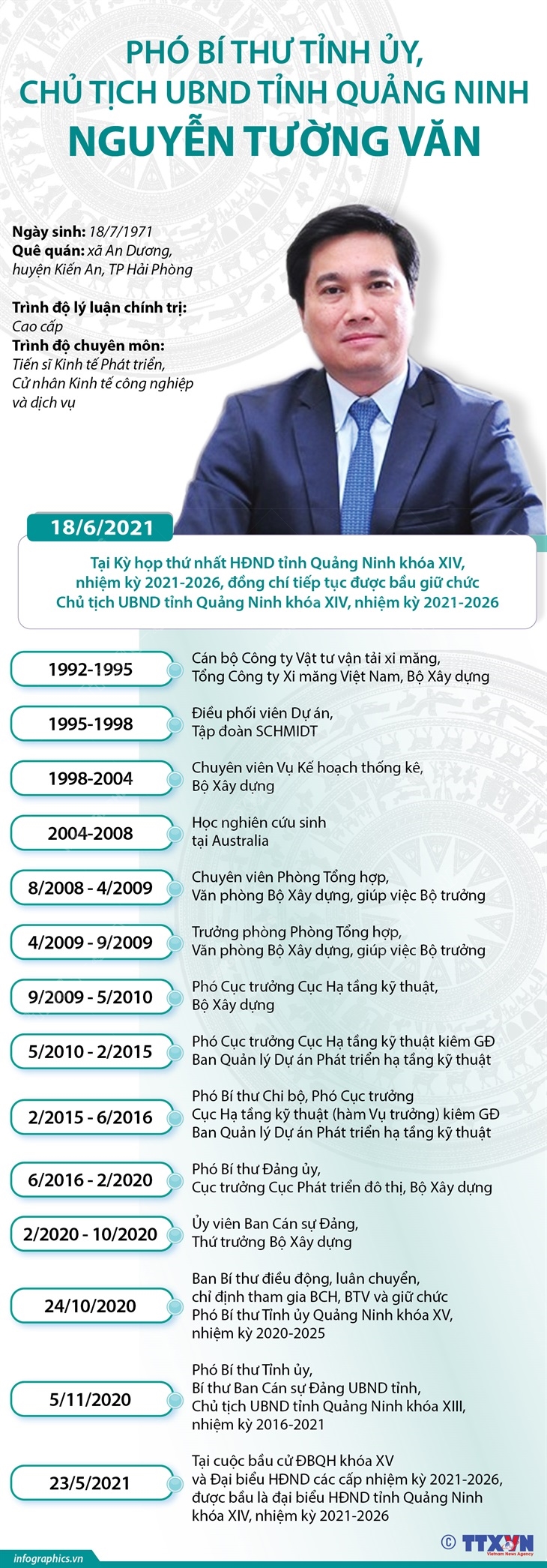 PHÓ BÍ THƯ TỈNH ỦY, CHỦ TỊCH UBND TỈNH QUẢNG NINH
NGUYỄN TƯỜNG VĂN

Ngày sinh: 18/7/1971
Quê quán: xã An Dương, huyện Kiến An, TP Hải Phòng

Trình độ lý luận chính trị: Cao cấp
Trình độ chuyên môn: Tiến sĩ Kinh tế Phát triển, Cử nhân Kinh tế công nghiệp và dịch vụ

18/6/2021
Tại Kỳ họp thứ nhất HĐND tỉnh Quảng Ninh khóa XIV, nhiệm kỳ 2021-2026, đồng chí tiếp tục được bầu giữ chức Chủ tịch UBND tỉnh Quảng Ninh khóa XIV, nhiệm kỳ 2021-2026

1992-1995
Cán bộ Công ty Vật tư vận tải xi măng, Tổng Công ty Xi măng Việt Nam, Bộ Xây dựng

1995-1998
Điều phối viên Dự án, Tập đoàn SCHMIDT

1998-2004
Chuyên viên Vụ Kế hoạch thống kê, Bộ Xây dựng

2004-2008
Học nghiên cứu sinh tại Australia

8/2008 - 4/2009
Chuyên viên Phòng Tổng hợp, Văn phòng Bộ Xây dựng, giúp việc Bộ trưởng

4/2009 - 9/2009
Trưởng phòng Phòng Tổng hợp, Văn phòng Bộ Xây dựng, giúp việc Bộ trưởng

9/2009 - 5/2010
Phó Cục trưởng Cục Hạ tầng kỹ thuật, Bộ Xây dựng

5/2010 - 2/2015
Phó Cục trưởng Cục Hạ tầng kỹ thuật kiêm GĐ Ban Quản lý Dự án Phát triển hạ tầng kỹ thuật

2/2015 - 6/2016
Phó Bí thư Chi bộ, Phó Cục trưởng Cục Hạ tầng kỹ thuật (hàm Vụ trưởng) kiêm GĐ Ban Quản lý Dự án Phát triển hạ tầng kỹ thuật

6/2016 - 2/2020
Phó Bí thư Đảng ủy, Cục trưởng Cục Phát triển đô thị, Bộ Xây dựng

2/2020 - 10/2020
Ủy viên Ban Cán sự Đảng, Thứ trưởng Bộ Xây dựng

24/10/2020
Ban Bí thư điều động, luân chuyển, chỉ định tham gia BCH, BTV và giữ chức Phó Bí thư Tỉnh ủy Quảng Ninh khóa XV, nhiệm kỳ 2020-2025

5/11/2020
Phó Bí thư Tỉnh ủy, Bí thư Ban Cán sự Đảng UBND tỉnh, Chủ tịch UBND tỉnh Quảng Ninh khóa XIII, nhiệm kỳ 2016-2021

23/5/2021
Tại cuộc bầu cử ĐBQH khóa XV và Đại biểu HĐND các cấp nhiệm kỳ 2021-2026, được bầu là đại biểu HĐND tỉnh Quảng Ninh khóa XIV, nhiệm kỳ 2021-2026

infographics.vn
© TTXVN
Vietnam News Agency