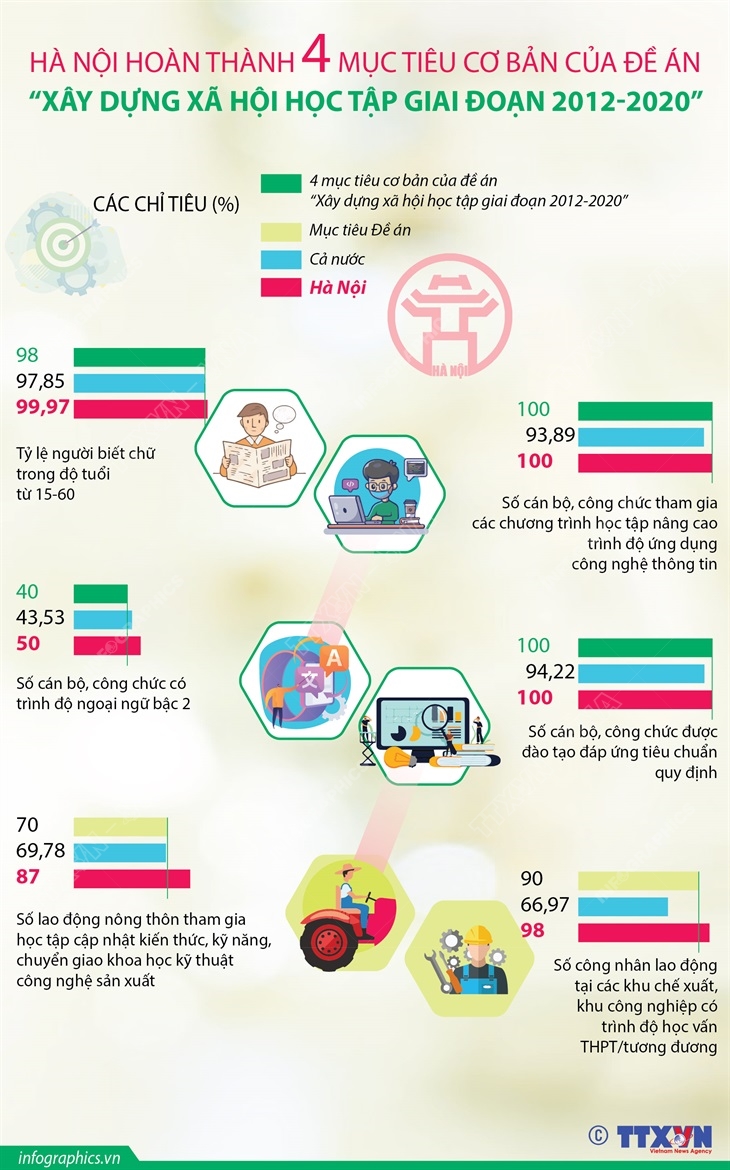 HÀ NỘI HOÀN THÀNH 4 MỤC TIÊU CƠ BẢN CỦA ĐỀ ÁN
"XÂY DỰNG XÃ HỘI HỌC TẬP GIAI ĐOẠN 2012-2020"

CÁC CHỈ TIÊU (%)

4 mục tiêu cơ bản của đề án "Xây dựng xã hội học tập giai đoạn 2012-2020"
Mục tiêu Đề án
Cả nước
Hà Nội

HÀ NỘI

98
97,85
99,97
Tỷ lệ người biết chữ trong độ tuổi từ 15-60

100
93,89
100
Số cán bộ, công chức tham gia các chương trình học tập nâng cao trình độ ứng dụng công nghệ thông tin

40
43,53
50
Số cán bộ, công chức có trình độ ngoại ngữ bậc 2

100
94,22
100
Số cán bộ, công chức được đào tạo đáp ứng tiêu chuẩn quy định

70
69,78
87
Số lao động nông thôn tham gia học tập cập nhật kiến thức, kỹ năng, chuyển giao khoa học kỹ thuật công nghệ sản xuất

90
66,97
98
Số công nhân lao động tại các khu chế xuất, khu công nghiệp có trình độ học vấn THPT/tương đương

infographics.vn
© TTXVN Vietnam News Agency