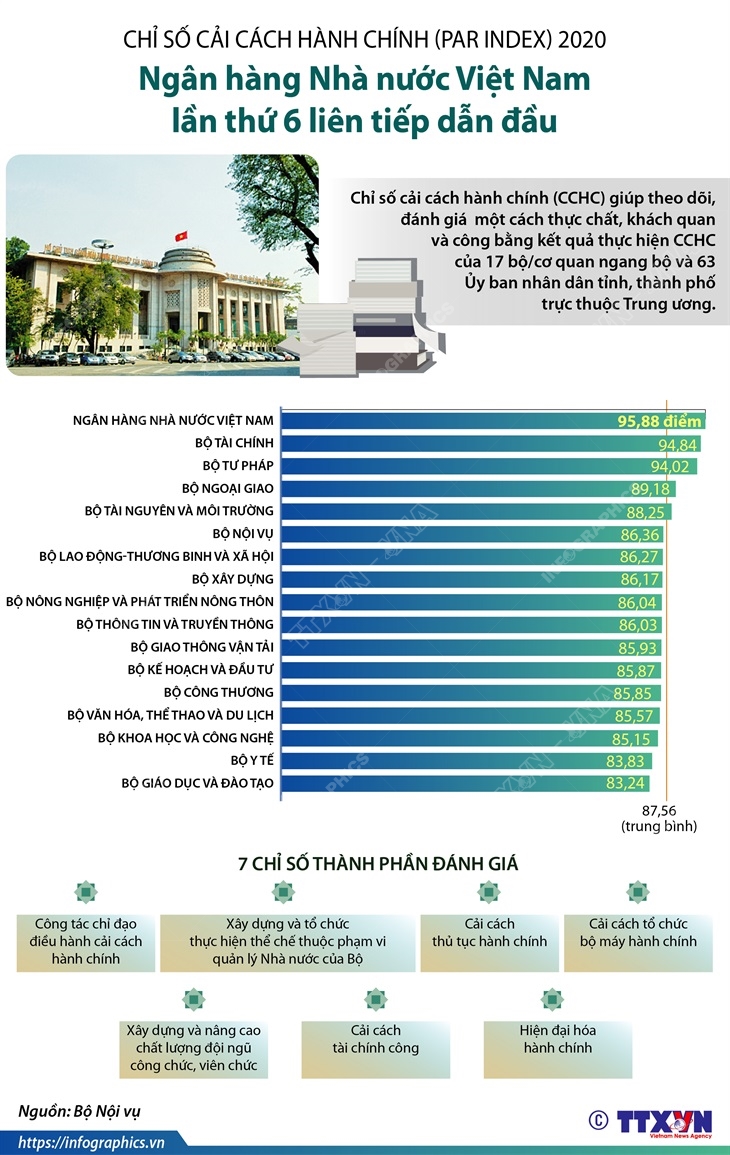 CHỈ SỐ CẢI CÁCH HÀNH CHÍNH (PAR INDEX) 2020

Ngân hàng Nhà nước Việt Nam lần thứ 6 liên tiếp dẫn đầu

Chỉ số cải cách hành chính (CCHC) giúp theo dõi, đánh giá một cách thực chất, khách quan và công bằng kết quả thực hiện CCHC của 17 bộ/cơ quan ngang bộ và 63 Ủy ban nhân dân tỉnh, thành phố trực thuộc Trung ương.

| | |
|---|---|
| NGÂN HÀNG NHÀ NƯỚC VIỆT NAM | 95,88 điểm |
| BỘ TÀI CHÍNH | 94,84 |
| BỘ TƯ PHÁP | 94,02 |
| BỘ NGOẠI GIAO | 89,18 |
| BỘ TÀI NGUYÊN VÀ MÔI TRƯỜNG | 88,25 |
| BỘ NỘI VỤ | 86,36 |
| BỘ LAO ĐỘNG-THƯƠNG BINH VÀ XÃ HỘI | 86,27 |
| BỘ XÂY DỰNG | 86,17 |
| BỘ NÔNG NGHIỆP VÀ PHÁT TRIỂN NÔNG THÔN | 86,04 |
| BỘ THÔNG TIN VÀ TRUYỀN THÔNG | 86,03 |
| BỘ GIAO THÔNG VẬN TẢI | 85,93 |
| BỘ KẾ HOẠCH VÀ ĐẦU TƯ | 85,87 |
| BỘ CÔNG THƯƠNG | 85,85 |
| BỘ VĂN HÓA, THỂ THAO VÀ DU LỊCH | 85,57 |
| BỘ KHOA HỌC VÀ CÔNG NGHỆ | 85,15 |
| BỘ Y TẾ | 83,83 |
| BỘ GIÁO DỤC VÀ ĐÀO TẠO | 83,24 |

87,56 (trung bình)

7 CHỈ SỐ THÀNH PHẦN ĐÁNH GIÁ

Công tác chỉ đạo điều hành cải cách hành chính

Xây dựng và tổ chức thực hiện thể chế thuộc phạm vi quản lý Nhà nước của Bộ

Cải cách thủ tục hành chính

Cải cách tổ chức bộ máy hành chính

Xây dựng và nâng cao chất lượng đội ngũ công chức, viên chức

Cải cách tài chính công

Hiện đại hóa hành chính

Nguồn: Bộ Nội vụ

https://infographics.vn

© TTXVN Vietnam News Agency