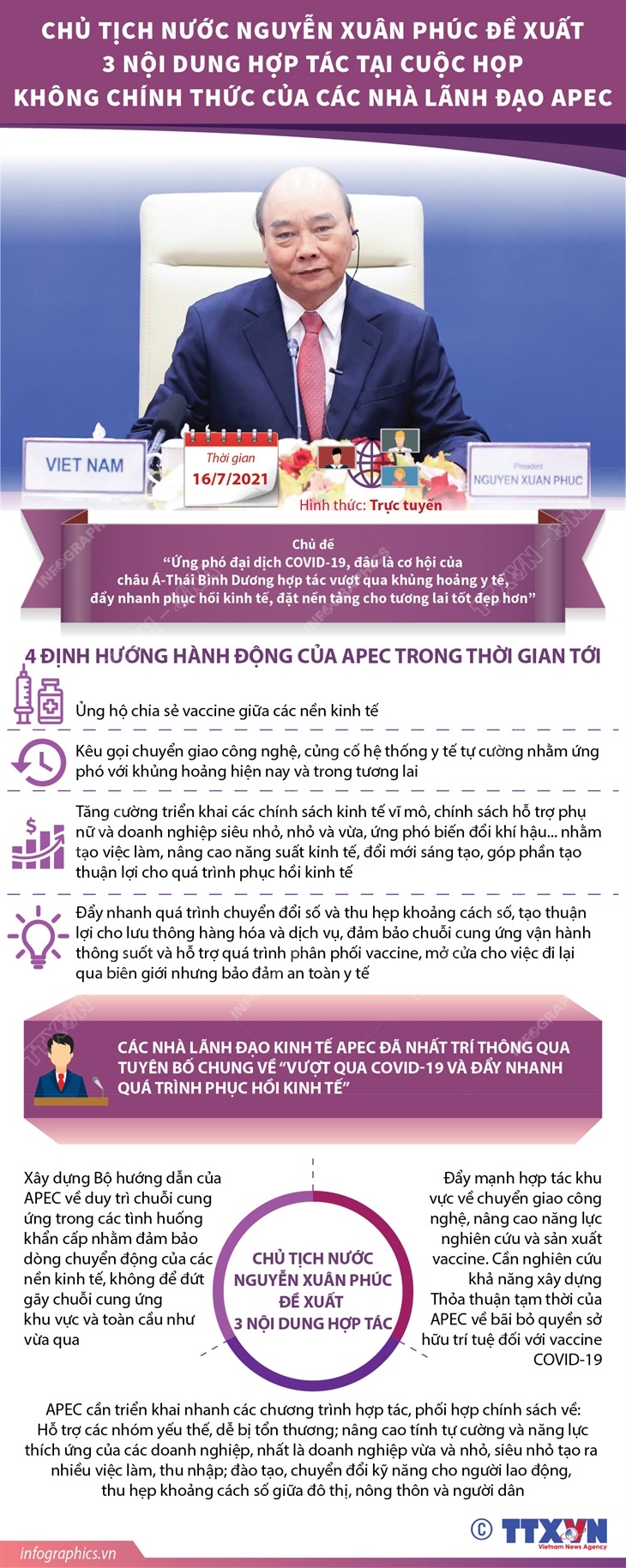 CHỦ TỊCH NƯỚC NGUYỄN XUÂN PHÚC ĐỀ XUẤT 3 NỘI DUNG HỢP TÁC TẠI CUỘC HỌP KHÔNG CHÍNH THỨC CỦA CÁC NHÀ LÃNH ĐẠO APEC

VIET NAM

Thời gian
16/7/2021

President
NGUYEN XUAN PHUC

Hình thức: Trực tuyến

Chủ đề
“Ứng phó đại dịch COVID-19, đâu là cơ hội của châu Á-Thái Bình Dương hợp tác vượt qua khủng hoảng y tế, đẩy nhanh phục hồi kinh tế, đặt nền tảng cho tương lai tốt đẹp hơn”

4 ĐỊNH HƯỚNG HÀNH ĐỘNG CỦA APEC TRONG THỜI GIAN TỚI

Ủng hộ chia sẻ vaccine giữa các nền kinh tế

Kêu gọi chuyển giao công nghệ, củng cố hệ thống y tế tự cường nhằm ứng phó với khủng hoảng hiện nay và trong tương lai

Tăng cường triển khai các chính sách kinh tế vĩ mô, chính sách hỗ trợ phụ nữ và doanh nghiệp siêu nhỏ, nhỏ và vừa, ứng phó biến đổi khí hậu... nhằm tạo việc làm, nâng cao năng suất kinh tế, đổi mới sáng tạo, góp phần tạo thuận lợi cho quá trình phục hồi kinh tế

Đẩy nhanh quá trình chuyển đổi số và thu hẹp khoảng cách số, tạo thuận lợi cho lưu thông hàng hóa và dịch vụ, đảm bảo chuỗi cung ứng vận hành thông suốt và hỗ trợ quá trình phân phối vaccine, mở cửa cho việc đi lại qua biên giới nhưng bảo đảm an toàn y tế

CÁC NHÀ LÃNH ĐẠO KINH TẾ APEC ĐÃ NHẤT TRÍ THÔNG QUA TUYÊN BỐ CHUNG VỀ “VƯỢT QUA COVID-19 VÀ ĐẨY NHANH QUÁ TRÌNH PHỤC HỒI KINH TẾ”

Xây dựng Bộ hướng dẫn của APEC về duy trì chuỗi cung ứng trong các tình huống khẩn cấp nhằm đảm bảo dòng chuyển động của các nền kinh tế, không để đứt gãy chuỗi cung ứng khu vực và toàn cầu như vừa qua

CHỦ TỊCH NƯỚC NGUYỄN XUÂN PHÚC ĐỀ XUẤT 3 NỘI DUNG HỢP TÁC

Đẩy mạnh hợp tác khu vực về chuyển giao công nghệ, nâng cao năng lực nghiên cứu và sản xuất vaccine. Cần nghiên cứu khả năng xây dựng Thỏa thuận tạm thời của APEC về bãi bỏ quyền sở hữu trí tuệ đối với vaccine COVID-19

APEC cần triển khai nhanh các chương trình hợp tác, phối hợp chính sách về: Hỗ trợ các nhóm yếu thế, dễ bị tổn thương; nâng cao tính tự cường và năng lực thích ứng của các doanh nghiệp, nhất là doanh nghiệp vừa và nhỏ, siêu nhỏ tạo ra nhiều việc làm, thu nhập; đào tạo, chuyển đổi kỹ năng cho người lao động, thu hẹp khoảng cách số giữa đô thị, nông thôn và người dân

infographics.vn
© TTXVN Vietnam News Agency