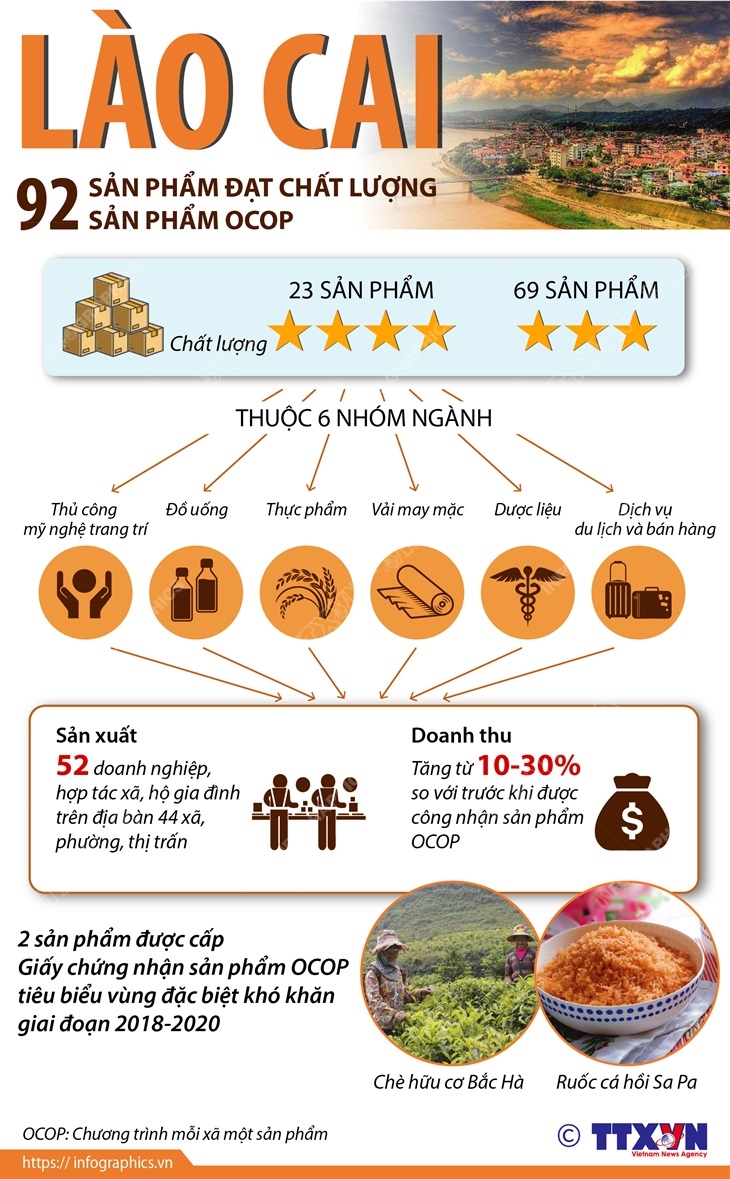 LÀO CAI

92 SẢN PHẨM ĐẠT CHẤT LƯỢNG SẢN PHẨM OCOP

Chất lượng

23 SẢN PHẨM

69 SẢN PHẨM

THUỘC 6 NHÓM NGÀNH

Thủ công mỹ nghệ trang trí

Đồ uống

Thực phẩm

Vải may mặc

Dược liệu

Dịch vụ du lịch và bán hàng

Sản xuất

52 doanh nghiệp, hợp tác xã, hộ gia đình trên địa bàn 44 xã, phường, thị trấn

Doanh thu

Tăng từ 10-30% so với trước khi được công nhận sản phẩm OCOP

2 sản phẩm được cấp Giấy chứng nhận sản phẩm OCOP tiêu biểu vùng đặc biệt khó khăn giai đoạn 2018-2020

Chè hữu cơ Bắc Hà

Ruốc cá hồi Sa Pa

OCOP: Chương trình mỗi xã một sản phẩm

© TTXVN Vietnam News Agency

https://infographics.vn