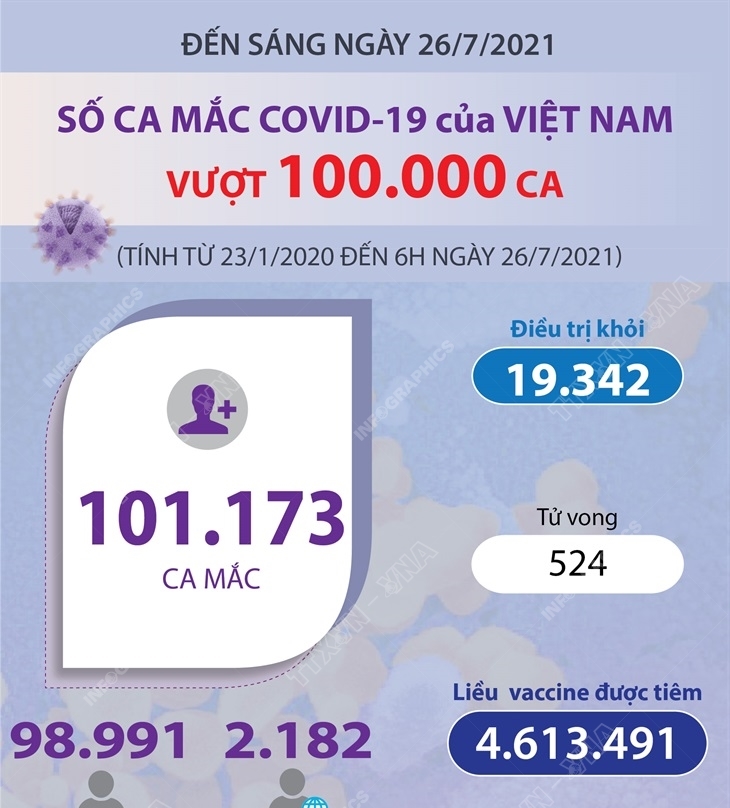 ĐẾN SÁNG NGÀY 26/7/2021

SỐ CA MẮC COVID-19 của VIỆT NAM
VƯỢT 100.000 CA

(TÍNH TỪ 23/1/2020 ĐẾN 6H NGÀY 26/7/2021)

101.173
CA MẮC

Điều trị khỏi
19.342

Tử vong
524

Liều vaccine được tiêm
4.613.491

98.991

2.182

INFOGRAPHICS TTXVN - VNA