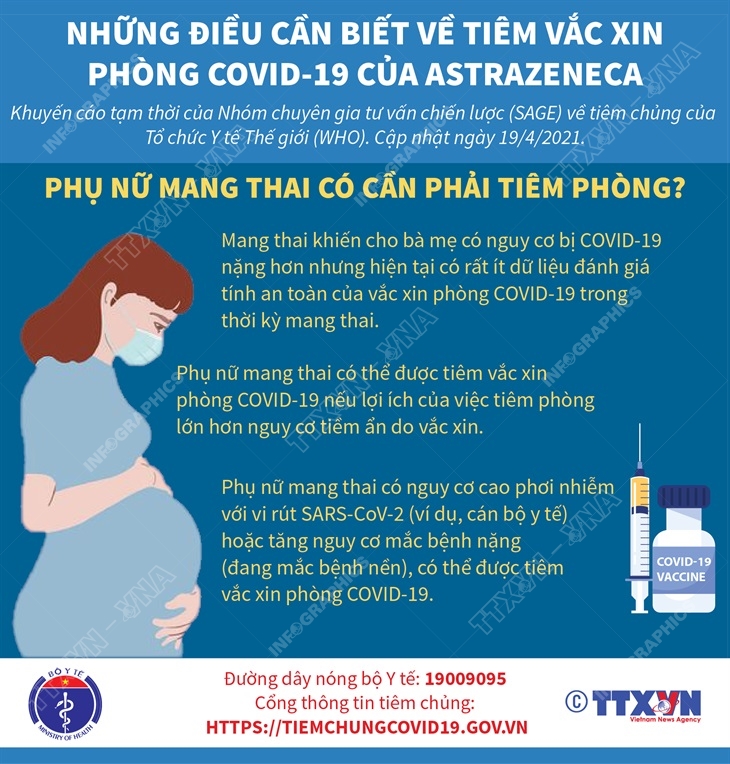 NHỮNG ĐIỀU CẦN BIẾT VỀ TIÊM VẮC XIN PHÒNG COVID-19 CỦA ASTRAZENECA

Khuyến cáo tạm thời của Nhóm chuyên gia tư vấn chiến lược (SAGE) về tiêm chủng của Tổ chức Y tế Thế giới (WHO). Cập nhật ngày 19/4/2021.

PHỤ NỮ MANG THAI CÓ CẦN PHẢI TIÊM PHÒNG?

Mang thai khiến cho bà mẹ có nguy cơ bị COVID-19 nặng hơn nhưng hiện tại có rất ít dữ liệu đánh giá tính an toàn của vắc xin phòng COVID-19 trong thời kỳ mang thai.

Phụ nữ mang thai có thể được tiêm vắc xin phòng COVID-19 nếu lợi ích của việc tiêm phòng lớn hơn nguy cơ tiềm ẩn do vắc xin.

Phụ nữ mang thai có nguy cơ cao phơi nhiễm với vi rút SARS-CoV-2 (ví dụ, cán bộ y tế) hoặc tăng nguy cơ mắc bệnh nặng (đang mắc bệnh nền), có thể được tiêm vắc xin phòng COVID-19.

COVID-19 VACCINE

BỘ Y TẾ
MINISTRY OF HEALTH

Đường dây nóng bộ Y tế: 19009095
Cổng thông tin tiêm chủng:
HTTPS://TIEMCHUNGCOVID19.GOV.VN

© TTXVN
Vietnam News Agency

INFOGRAPHICS TTXVN - VNA