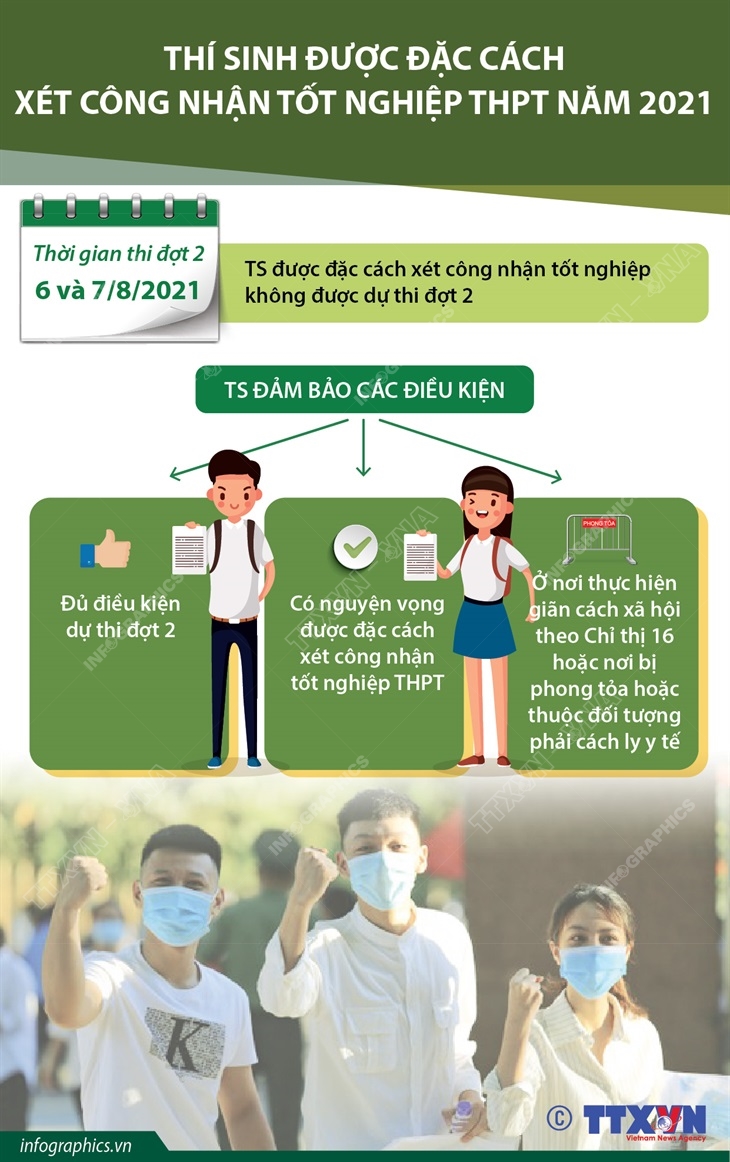 THÍ SINH ĐƯỢC ĐẶC CÁCH XÉT CÔNG NHẬN TỐT NGHIỆP THPT NĂM 2021

Thời gian thi đợt 2
6 và 7/8/2021

TS được đặc cách xét công nhận tốt nghiệp không được dự thi đợt 2

TS ĐẢM BẢO CÁC ĐIỀU KIỆN

Đủ điều kiện dự thi đợt 2

Có nguyện vọng được đặc cách xét công nhận tốt nghiệp THPT

PHONG TỎA

Ở nơi thực hiện giãn cách xã hội theo Chỉ thị 16 hoặc nơi bị phong tỏa hoặc thuộc đối tượng phải cách ly y tế

K

infographics.vn

© TTXVN
Vietnam News Agency