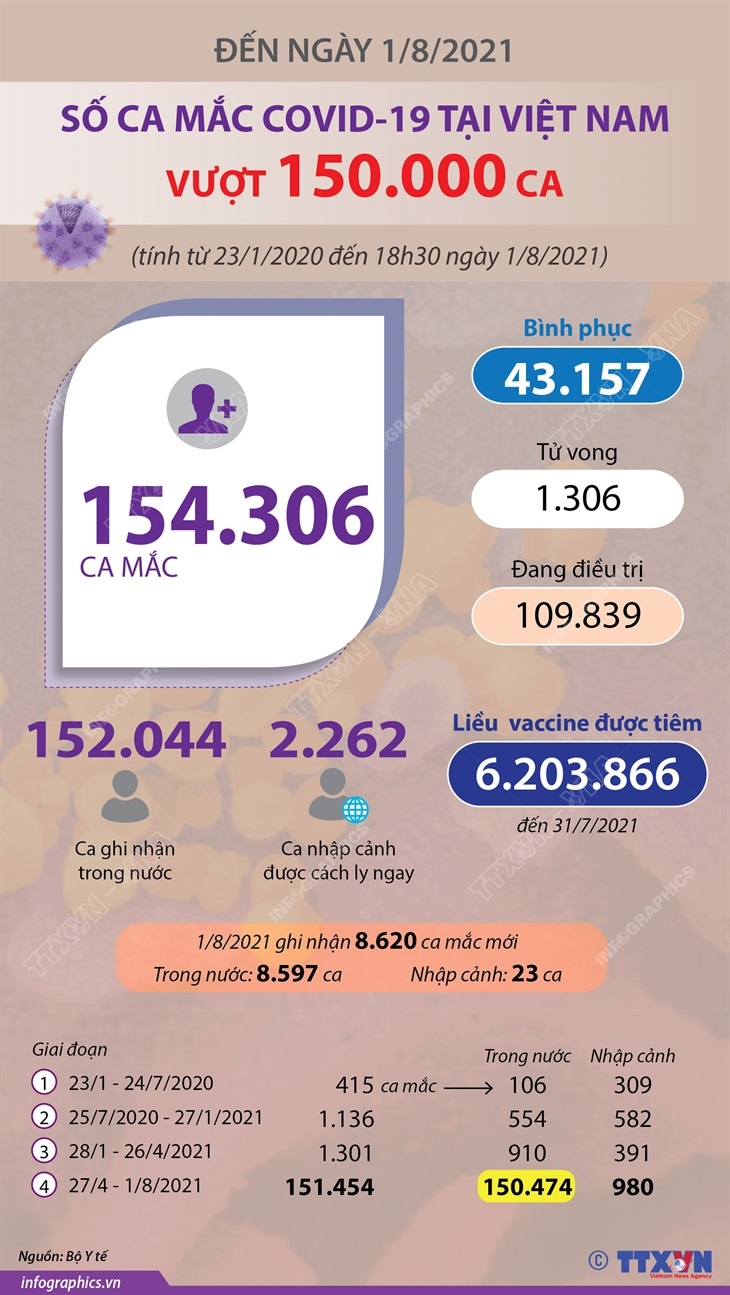 ĐẾN NGÀY 1/8/2021

SỐ CA MẮC COVID-19 TẠI VIỆT NAM VƯỢT 150.000 CA

(tính từ 23/1/2020 đến 18h30 ngày 1/8/2021)

154.306
CA MẮC

Bình phục
43.157

Tử vong
1.306

Đang điều trị
109.839

152.044
Ca ghi nhận trong nước

2.262
Ca nhập cảnh được cách ly ngay

Liều vaccine được tiêm
6.203.866
đến 31/7/2021

1/8/2021 ghi nhận 8.620 ca mắc mới
Trong nước: 8.597 ca Nhập cảnh: 23 ca

| Giai đoạn | | Trong nước | Nhập cảnh |
|---|---|---|---|
| 1 23/1 - 24/7/2020 | 415 ca mắc | 106 | 309 |
| 2 25/7/2020 - 27/1/2021 | 1.136 | 554 | 582 |
| 3 28/1 - 26/4/2021 | 1.301 | 910 | 391 |
| 4 27/4 - 1/8/2021 | 151.454 | 150.474 | 980 |

Nguồn: Bộ Y tế
infographics.vn
© TTXVN Vietnam News Agency
TTXVN INFOGRAPHICS