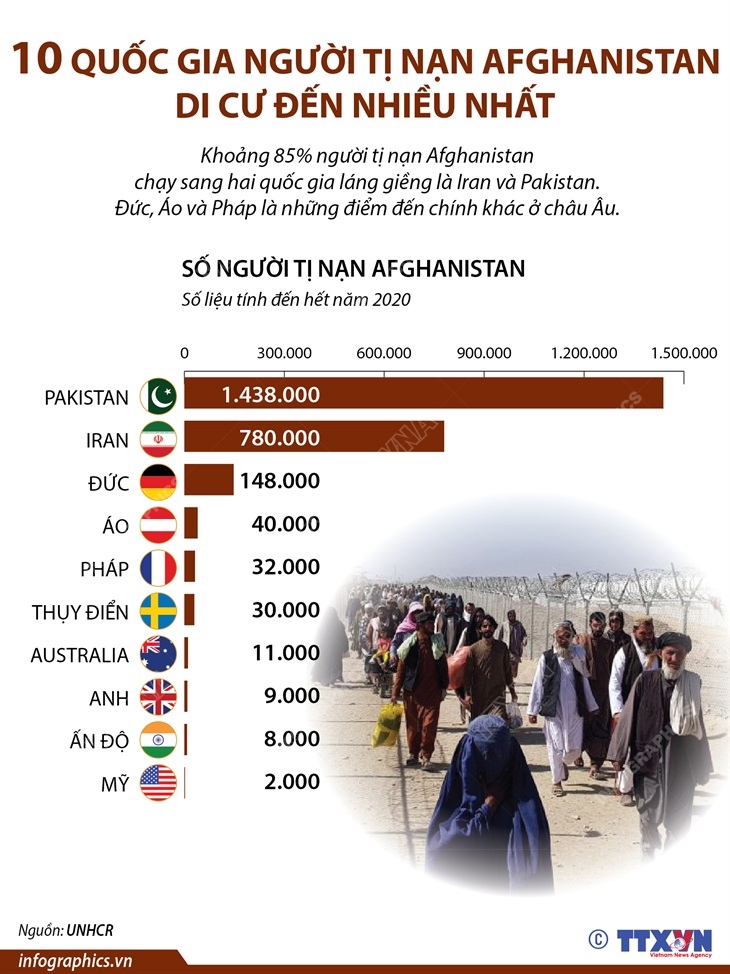 10 QUỐC GIA NGƯỜI TỊ NẠN AFGHANISTAN DI CƯ ĐẾN NHIỀU NHẤT

Khoảng 85% người tị nạn Afghanistan chạy sang hai quốc gia láng giềng là Iran và Pakistan. Đức, Áo và Pháp là những điểm đến chính khác ở châu Âu.

SỐ NGƯỜI TỊ NẠN AFGHANISTAN

Số liệu tính đến hết năm 2020

0 300.000 600.000 900.000 1.200.000 1.500.000

PAKISTAN 1.438.000
IRAN 780.000
ĐỨC 148.000
ÁO 40.000
PHÁP 32.000
THỤY ĐIỂN 30.000
AUSTRALIA 11.000
ANH 9.000
ẤN ĐỘ 8.000
MỸ 2.000

Nguồn: UNHCR

infographics.vn

© TTXVN Vietnam News Agency