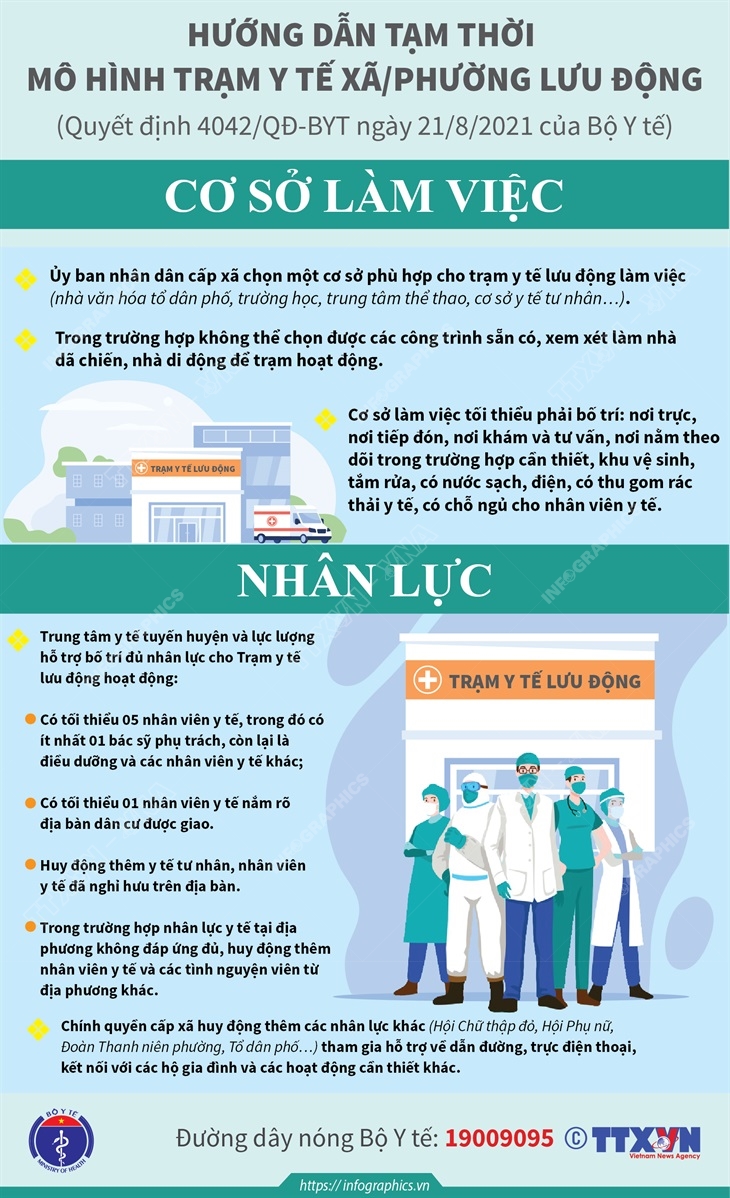 HƯỚNG DẪN TẠM THỜI
MÔ HÌNH TRẠM Y TẾ XÃ/PHƯỜNG LƯU ĐỘNG
(Quyết định 4042/QĐ-BYT ngày 21/8/2021 của Bộ Y tế)

CƠ SỞ LÀM VIỆC

Ủy ban nhân dân cấp xã chọn một cơ sở phù hợp cho trạm y tế lưu động làm việc (nhà văn hóa tổ dân phố, trường học, trung tâm thể thao, cơ sở y tế tư nhân…).

Trong trường hợp không thể chọn được các công trình sẵn có, xem xét làm nhà dã chiến, nhà di động để trạm hoạt động.

TRẠM Y TẾ LƯU ĐỘNG

Cơ sở làm việc tối thiểu phải bố trí: nơi trực, nơi tiếp đón, nơi khám và tư vấn, nơi nằm theo dõi trong trường hợp cần thiết, khu vệ sinh, tắm rửa, có nước sạch, điện, có thu gom rác thải y tế, có chỗ ngủ cho nhân viên y tế.

NHÂN LỰC

Trung tâm y tế tuyến huyện và lực lượng hỗ trợ bố trí đủ nhân lực cho Trạm y tế lưu động hoạt động:

Có tối thiểu 05 nhân viên y tế, trong đó có ít nhất 01 bác sỹ phụ trách, còn lại là điều dưỡng và các nhân viên y tế khác;

Có tối thiểu 01 nhân viên y tế nắm rõ địa bàn dân cư được giao.

Huy động thêm y tế tư nhân, nhân viên y tế đã nghỉ hưu trên địa bàn.

Trong trường hợp nhân lực y tế tại địa phương không đáp ứng đủ, huy động thêm nhân viên y tế và các tình nguyện viên từ địa phương khác.

TRẠM Y TẾ LƯU ĐỘNG

Chính quyền cấp xã huy động thêm các nhân lực khác (Hội Chữ thập đỏ, Hội Phụ nữ, Đoàn Thanh niên phường, Tổ dân phố…) tham gia hỗ trợ về dẫn đường, trực điện thoại, kết nối với các hộ gia đình và các hoạt động cần thiết khác.

BỘ Y TẾ
MINISTRY OF HEALTH

Đường dây nóng Bộ Y tế: 19009095 © TTXVN
Vietnam News Agency

https://infographics.vn