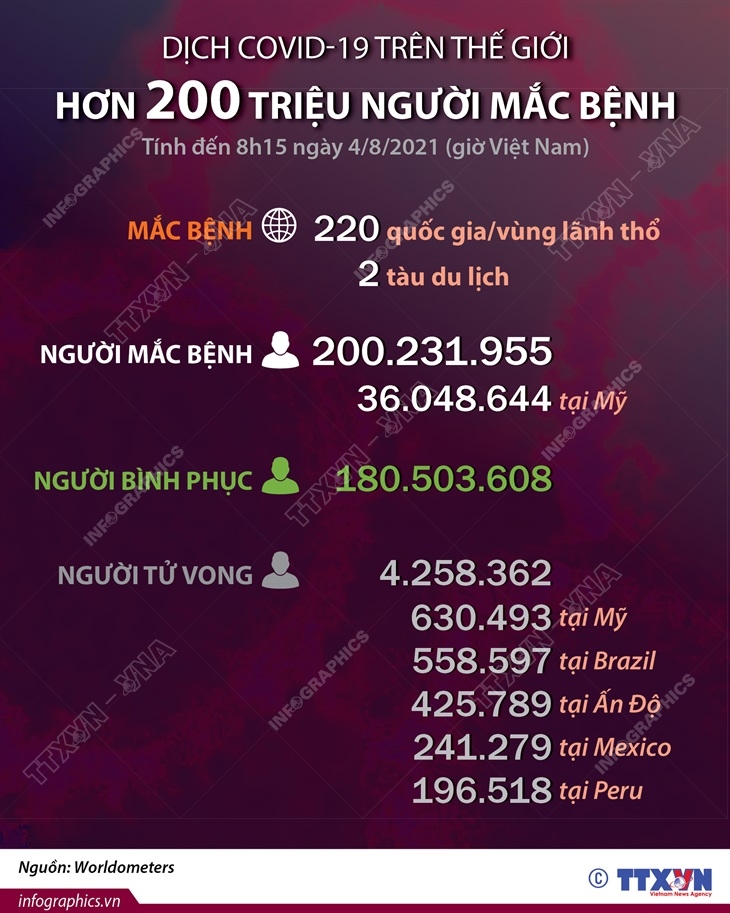 DỊCH COVID-19 TRÊN THẾ GIỚI
HƠN 200 TRIỆU NGƯỜI MẮC BỆNH
Tính đến 8h15 ngày 4/8/2021 (giờ Việt Nam)

MẮC BỆNH 220 quốc gia/vùng lãnh thổ
2 tàu du lịch

NGƯỜI MẮC BỆNH 200.231.955
36.048.644 tại Mỹ

NGƯỜI BÌNH PHỤC 180.503.608

NGƯỜI TỬ VONG 4.258.362
630.493 tại Mỹ
558.597 tại Brazil
425.789 tại Ấn Độ
241.279 tại Mexico
196.518 tại Peru

Nguồn: Worldometers
infographics.vn
© TTXVN Vietnam News Agency

INFOGRAPHICS TTXVN – VNA