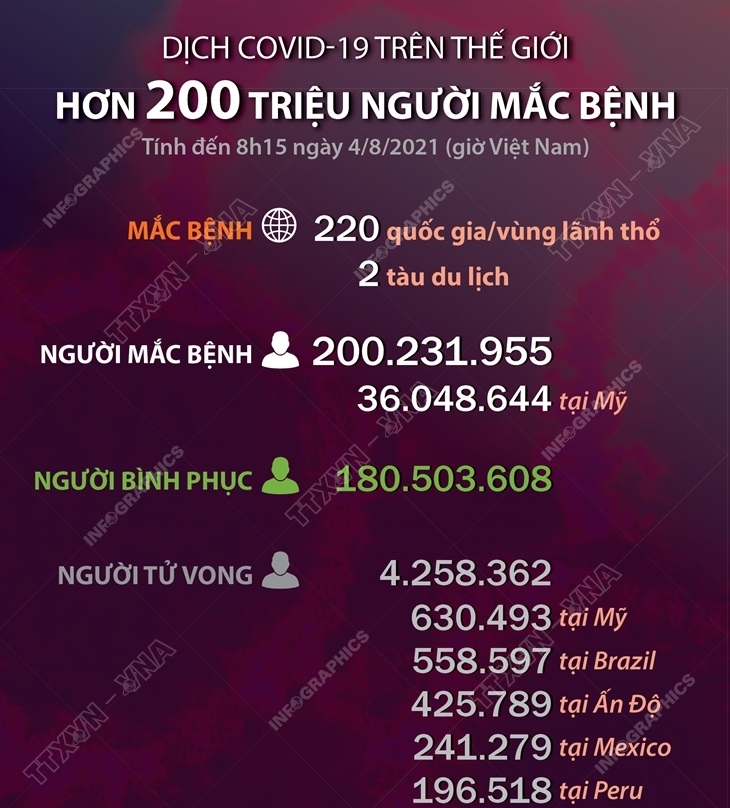 DỊCH COVID-19 TRÊN THẾ GIỚI
HƠN 200 TRIỆU NGƯỜI MẮC BỆNH
Tính đến 8h15 ngày 4/8/2021 (giờ Việt Nam)

MẮC BỆNH 220 quốc gia/vùng lãnh thổ
2 tàu du lịch

NGƯỜI MẮC BỆNH 200.231.955
36.048.644 tại Mỹ

NGƯỜI BÌNH PHỤC 180.503.608

NGƯỜI TỬ VONG 4.258.362
630.493 tại Mỹ
558.597 tại Brazil
425.789 tại Ấn Độ
241.279 tại Mexico
196.518 tại Peru

INFOGRAPHICS
TTXVN - VNA