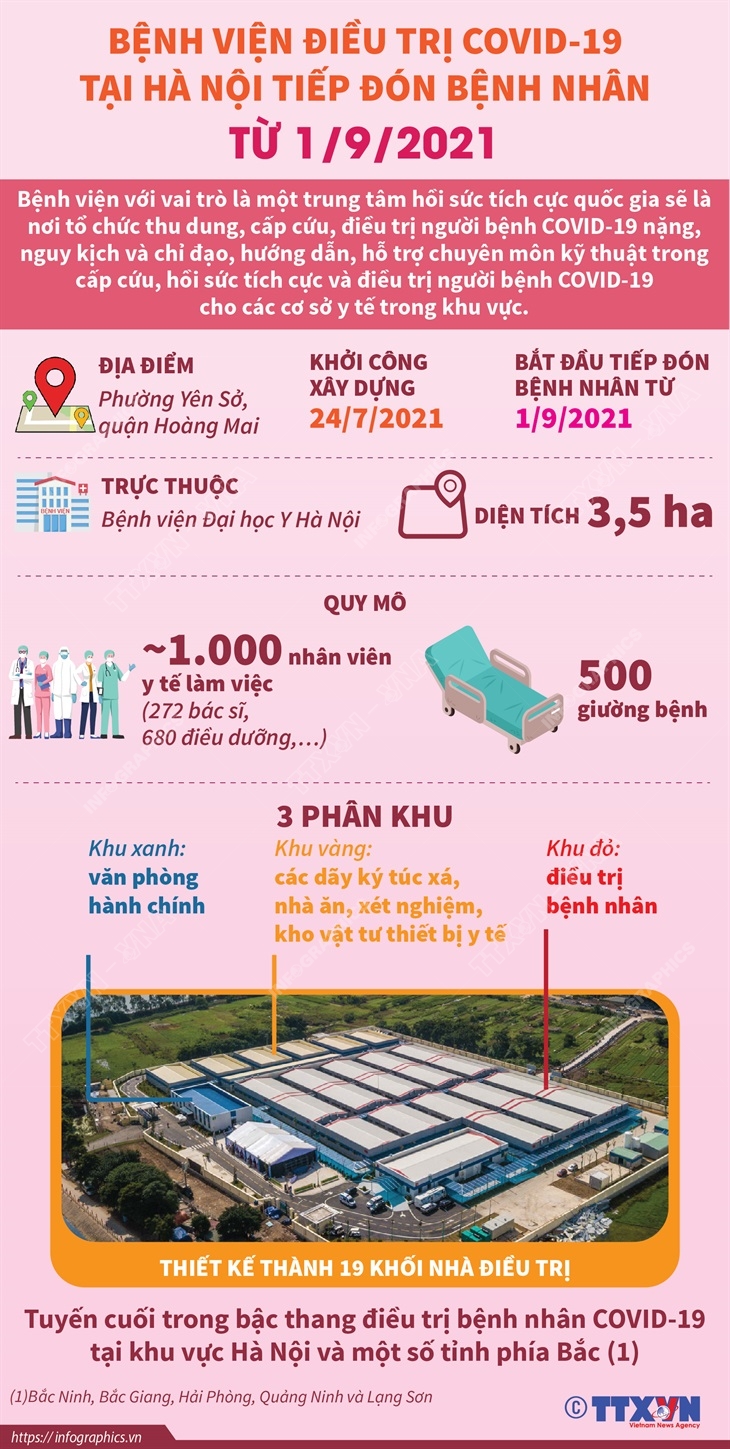 BỆNH VIỆN ĐIỀU TRỊ COVID-19 TẠI HÀ NỘI TIẾP ĐÓN BỆNH NHÂN TỪ 1/9/2021

Bệnh viện với vai trò là một trung tâm hồi sức tích cực quốc gia sẽ là nơi tổ chức thu dung, cấp cứu, điều trị người bệnh COVID-19 nặng, nguy kịch và chỉ đạo, hướng dẫn, hỗ trợ chuyên môn kỹ thuật trong cấp cứu, hồi sức tích cực và điều trị người bệnh COVID-19 cho các cơ sở y tế trong khu vực.

ĐỊA ĐIỂM
Phường Yên Sở, quận Hoàng Mai

KHỞI CÔNG XÂY DỰNG
24/7/2021

BẮT ĐẦU TIẾP ĐÓN BỆNH NHÂN TỪ
1/9/2021

BỆNH VIỆN

TRỰC THUỘC
Bệnh viện Đại học Y Hà Nội

DIỆN TÍCH 3,5 ha

QUY MÔ

~1.000 nhân viên y tế làm việc
(272 bác sĩ, 680 điều dưỡng,...)

500 giường bệnh

3 PHÂN KHU

Khu xanh:
văn phòng hành chính

Khu vàng:
các dãy ký túc xá, nhà ăn, xét nghiệm, kho vật tư thiết bị y tế

Khu đỏ:
điều trị bệnh nhân

THIẾT KẾ THÀNH 19 KHỐI NHÀ ĐIỀU TRỊ

Tuyến cuối trong bậc thang điều trị bệnh nhân COVID-19 tại khu vực Hà Nội và một số tỉnh phía Bắc (1)

(1)Bắc Ninh, Bắc Giang, Hải Phòng, Quảng Ninh và Lạng Sơn

© TTXVN
Vietnam News Agency

https://infographics.vn