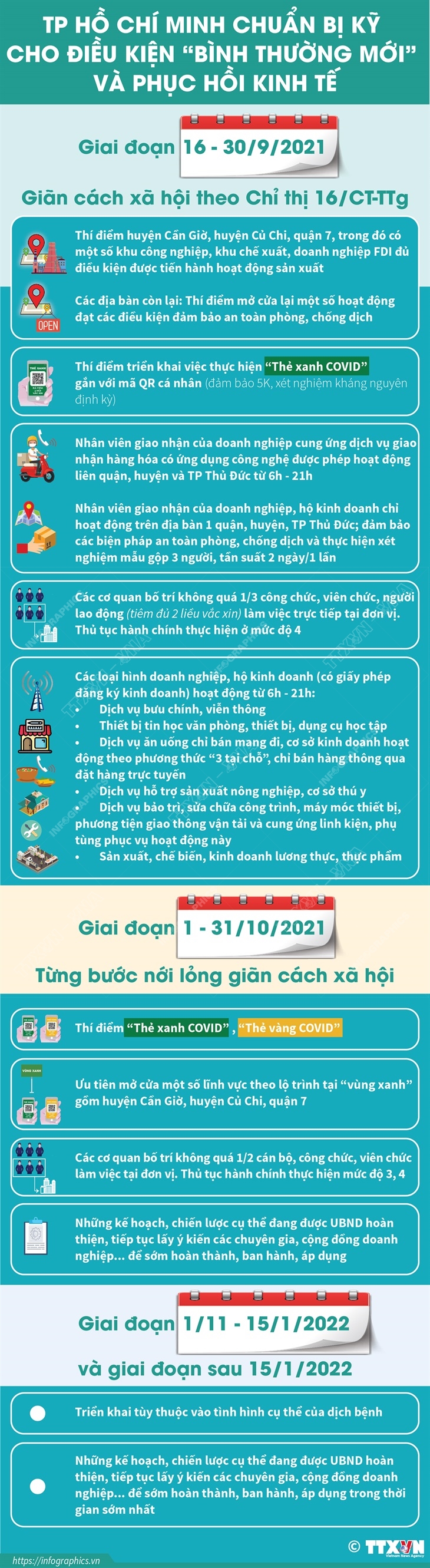 TP HỒ CHÍ MINH CHUẨN BỊ KỸ CHO ĐIỀU KIỆN "BÌNH THƯỜNG MỚI" VÀ PHỤC HỒI KINH TẾ

Giai đoạn 16 - 30/9/2021

Giãn cách xã hội theo Chỉ thị 16/CT-TTg

Thí điểm huyện Cần Giờ, huyện Củ Chi, quận 7, trong đó có một số khu công nghiệp, khu chế xuất, doanh nghiệp FDI đủ điều kiện được tiến hành hoạt động sản xuất

OPEN

Các địa bàn còn lại: Thí điểm mở cửa lại một số hoạt động đạt các điều kiện đảm bảo an toàn phòng, chống dịch

Thí điểm triển khai việc thực hiện "Thẻ xanh COVID" gắn với mã QR cá nhân (đảm bảo 5K, xét nghiệm kháng nguyên định kỳ)

Nhân viên giao nhận của doanh nghiệp cung ứng dịch vụ giao nhận hàng hóa có ứng dụng công nghệ được phép hoạt động liên quận, huyện và TP Thủ Đức từ 6h - 21h

Nhân viên giao nhận của doanh nghiệp, hộ kinh doanh chỉ hoạt động trên địa bàn 1 quận, huyện, TP Thủ Đức; đảm bảo các biện pháp an toàn phòng, chống dịch và thực hiện xét nghiệm mẫu gộp 3 người, tần suất 2 ngày/1 lần

Các cơ quan bố trí không quá 1/3 công chức, viên chức, người lao động (tiêm đủ 2 liều vắc xin) làm việc trực tiếp tại đơn vị. Thủ tục hành chính thực hiện ở mức độ 4

Các loại hình doanh nghiệp, hộ kinh doanh (có giấy phép đăng ký kinh doanh) hoạt động từ 6h - 21h:
• Dịch vụ bưu chính, viễn thông
• Thiết bị tin học văn phòng, thiết bị, dụng cụ học tập
• Dịch vụ ăn uống chỉ bán mang đi, cơ sở kinh doanh hoạt động theo phương thức "3 tại chỗ", chỉ bán hàng thông qua đặt hàng trực tuyến
• Dịch vụ hỗ trợ sản xuất nông nghiệp, cơ sở thú y
• Dịch vụ bảo trì, sửa chữa công trình, máy móc thiết bị, phương tiện giao thông vận tải và cung ứng linh kiện, phụ tùng phục vụ hoạt động này
• Sản xuất, chế biến, kinh doanh lương thực, thực phẩm

Giai đoạn 1 - 31/10/2021

Từng bước nới lỏng giãn cách xã hội

Thí điểm "Thẻ xanh COVID", "Thẻ vàng COVID"

VÙNG XANH

Ưu tiên mở cửa một số lĩnh vực theo lộ trình tại "vùng xanh" gồm huyện Cần Giờ, huyện Củ Chi, quận 7

Các cơ quan bố trí không quá 1/2 cán bộ, công chức, viên chức làm việc tại đơn vị. Thủ tục hành chính thực hiện mức độ 3, 4

Những kế hoạch, chiến lược cụ thể đang được UBND hoàn thiện, tiếp tục lấy ý kiến các chuyên gia, cộng đồng doanh nghiệp... để sớm hoàn thành, ban hành, áp dụng

Giai đoạn 1/11 - 15/1/2022

và giai đoạn sau 15/1/2022

Triển khai tùy thuộc vào tình hình cụ thể của dịch bệnh

Những kế hoạch, chiến lược cụ thể đang được UBND hoàn thiện, tiếp tục lấy ý kiến các chuyên gia, cộng đồng doanh nghiệp... để sớm hoàn thành, ban hành, áp dụng trong thời gian sớm nhất

https://infographics.vn
© TTXVN
Vietnam News Agency