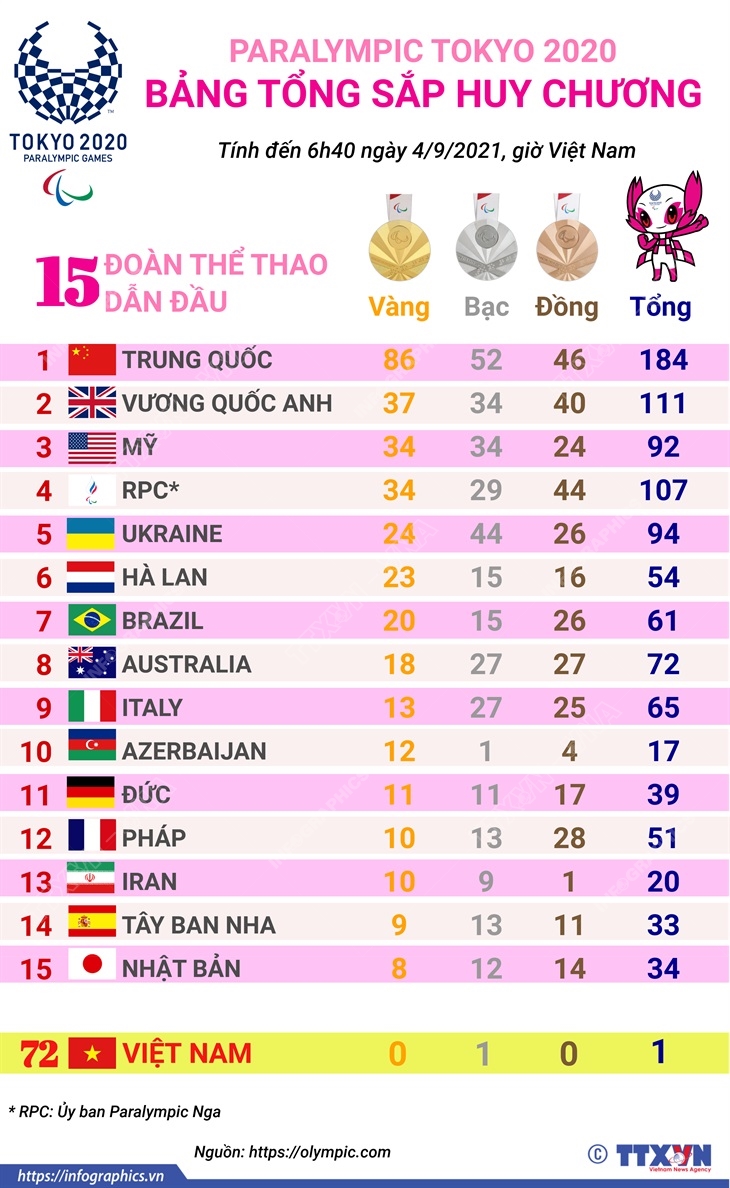 TOKYO 2020
PARALYMPIC GAMES

PARALYMPIC TOKYO 2020
BẢNG TỔNG SẮP HUY CHƯƠNG

Tính đến 6h40 ngày 4/9/2021, giờ Việt Nam

15 ĐOÀN THỂ THAO DẪN ĐẦU

| | | Vàng | Bạc | Đồng | Tổng |
|---|---|---|---|---|---|
| 1 | TRUNG QUỐC | 86 | 52 | 46 | 184 |
| 2 | VƯƠNG QUỐC ANH | 37 | 34 | 40 | 111 |
| 3 | MỸ | 34 | 34 | 24 | 92 |
| 4 | RPC* | 34 | 29 | 44 | 107 |
| 5 | UKRAINE | 24 | 44 | 26 | 94 |
| 6 | HÀ LAN | 23 | 15 | 16 | 54 |
| 7 | BRAZIL | 20 | 15 | 26 | 61 |
| 8 | AUSTRALIA | 18 | 27 | 27 | 72 |
| 9 | ITALY | 13 | 27 | 25 | 65 |
| 10 | AZERBAIJAN | 12 | 1 | 4 | 17 |
| 11 | ĐỨC | 11 | 11 | 17 | 39 |
| 12 | PHÁP | 10 | 13 | 28 | 51 |
| 13 | IRAN | 10 | 9 | 1 | 20 |
| 14 | TÂY BAN NHA | 9 | 13 | 11 | 33 |
| 15 | NHẬT BẢN | 8 | 12 | 14 | 34 |
| 72 | VIỆT NAM | 0 | 1 | 0 | 1 |

* RPC: Ủy ban Paralympic Nga

Nguồn: https://olympic.com

https://infographics.vn

© TTXVN Vietnam News Agency