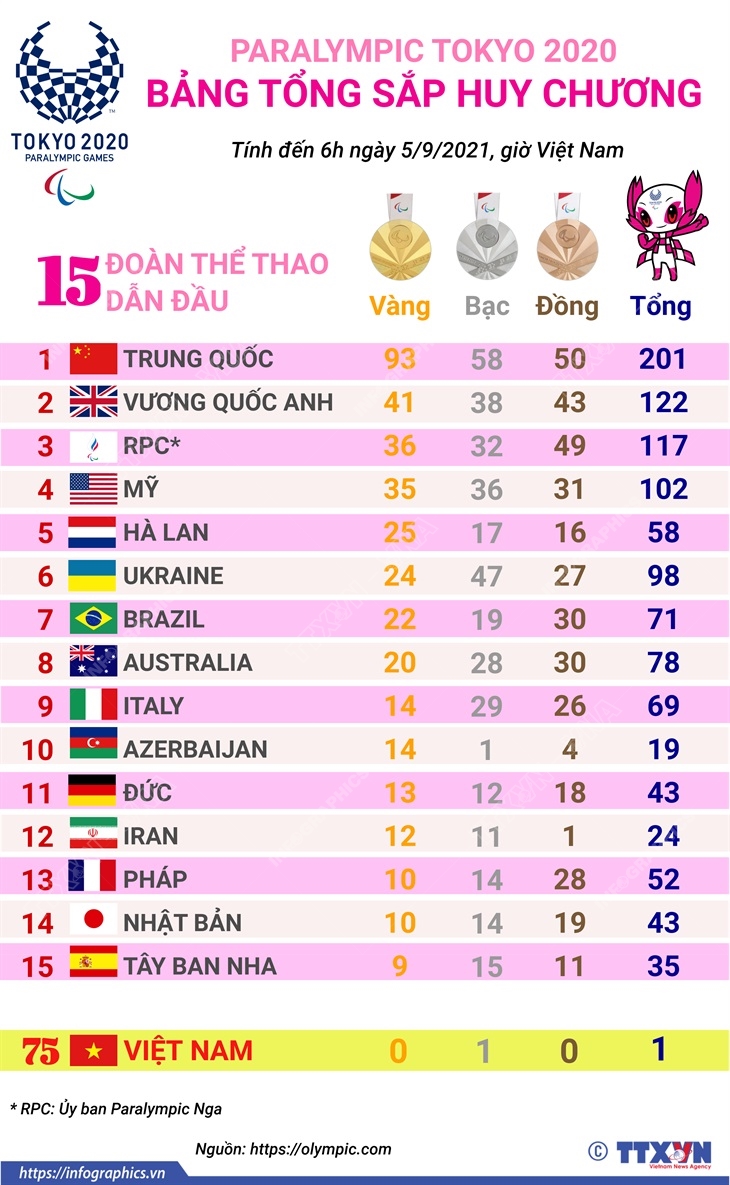 TOKYO 2020
PARALYMPIC GAMES

PARALYMPIC TOKYO 2020
BẢNG TỔNG SẮP HUY CHƯƠNG

Tính đến 6h ngày 5/9/2021, giờ Việt Nam

15 ĐOÀN THỂ THAO DẪN ĐẦU

| | | Vàng | Bạc | Đồng | Tổng |
|---|---|---|---|---|---|
| 1 | TRUNG QUỐC | 93 | 58 | 50 | 201 |
| 2 | VƯƠNG QUỐC ANH | 41 | 38 | 43 | 122 |
| 3 | RPC* | 36 | 32 | 49 | 117 |
| 4 | MỸ | 35 | 36 | 31 | 102 |
| 5 | HÀ LAN | 25 | 17 | 16 | 58 |
| 6 | UKRAINE | 24 | 47 | 27 | 98 |
| 7 | BRAZIL | 22 | 19 | 30 | 71 |
| 8 | AUSTRALIA | 20 | 28 | 30 | 78 |
| 9 | ITALY | 14 | 29 | 26 | 69 |
| 10 | AZERBAIJAN | 14 | 1 | 4 | 19 |
| 11 | ĐỨC | 13 | 12 | 18 | 43 |
| 12 | IRAN | 12 | 11 | 1 | 24 |
| 13 | PHÁP | 10 | 14 | 28 | 52 |
| 14 | NHẬT BẢN | 10 | 14 | 19 | 43 |
| 15 | TÂY BAN NHA | 9 | 15 | 11 | 35 |
| 75 | VIỆT NAM | 0 | 1 | 0 | 1 |

* RPC: Ủy ban Paralympic Nga

Nguồn: https://olympic.com

https://infographics.vn

© TTXVN
Vietnam News Agency