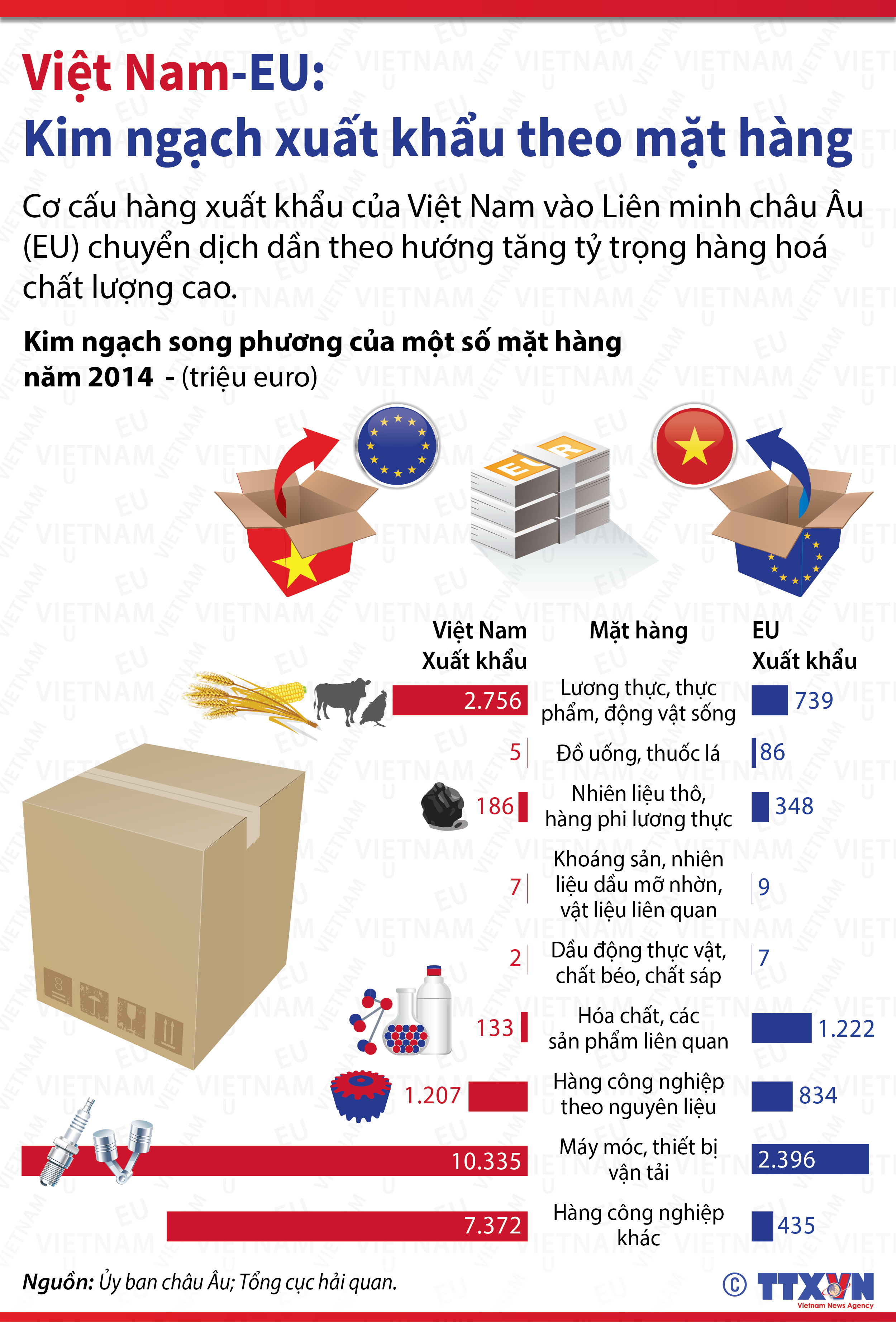 Việt Nam-EU:
Kim ngạch xuất khẩu theo mặt hàng

Cơ cấu hàng xuất khẩu của Việt Nam vào Liên minh châu Âu (EU) chuyển dịch dần theo hướng tăng tỷ trọng hàng hoá chất lượng cao.

Kim ngạch song phương của một số mặt hàng năm 2014 - (triệu euro)

EUR

| Việt Nam Xuất khẩu | Mặt hàng | EU Xuất khẩu |
|---|---|---|
| 2.756 | Lương thực, thực phẩm, động vật sống | 739 |
| 5 | Đồ uống, thuốc lá | 86 |
| 186 | Nhiên liệu thô, hàng phi lương thực | 348 |
| 7 | Khoáng sản, nhiên liệu dầu mỡ nhờn, vật liệu liên quan | 9 |
| 2 | Dầu động thực vật, chất béo, chất sáp | 7 |
| 133 | Hóa chất, các sản phẩm liên quan | 1.222 |
| 1.207 | Hàng công nghiệp theo nguyên liệu | 834 |
| 10.335 | Máy móc, thiết bị vận tải | 2.396 |
| 7.372 | Hàng công nghiệp khác | 435 |

Nguồn: Ủy ban châu Âu; Tổng cục hải quan.

© TTXVN
Vietnam News Agency