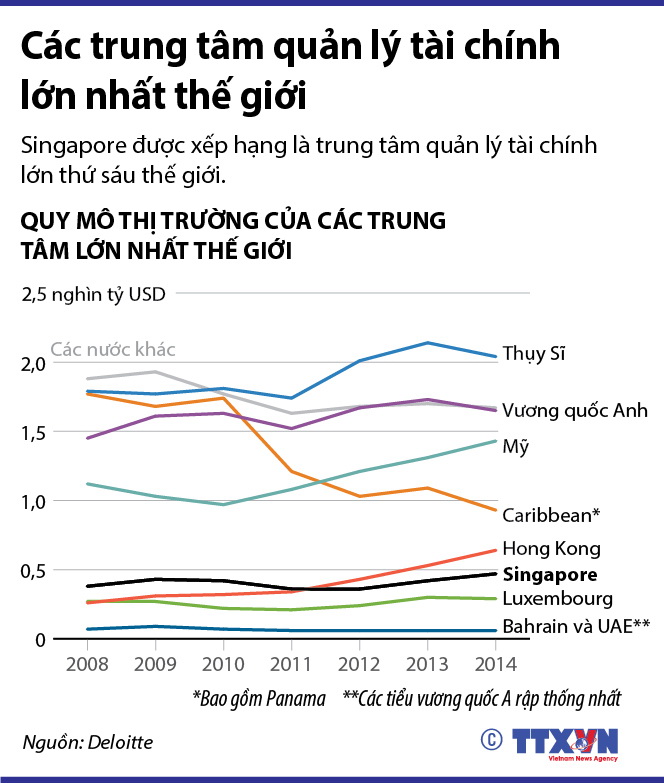 Các trung tâm quản lý tài chính lớn nhất thế giới

Singapore được xếp hạng là trung tâm quản lý tài chính lớn thứ sáu thế giới.

QUY MÔ THỊ TRƯỜNG CỦA CÁC TRUNG TÂM LỚN NHẤT THẾ GIỚI

2,5 nghìn tỷ USD
2,0
1,5
1,0
0,5
0

Các nước khác
Thụy Sĩ
Vương quốc Anh
Mỹ
Caribbean*
Hong Kong
Singapore
Luxembourg
Bahrain và UAE**

2008 2009 2010 2011 2012 2013 2014

*Bao gồm Panama **Các tiểu vương quốc A rập thống nhất

Nguồn: Deloitte

© TTXVN
Vietnam News Agency