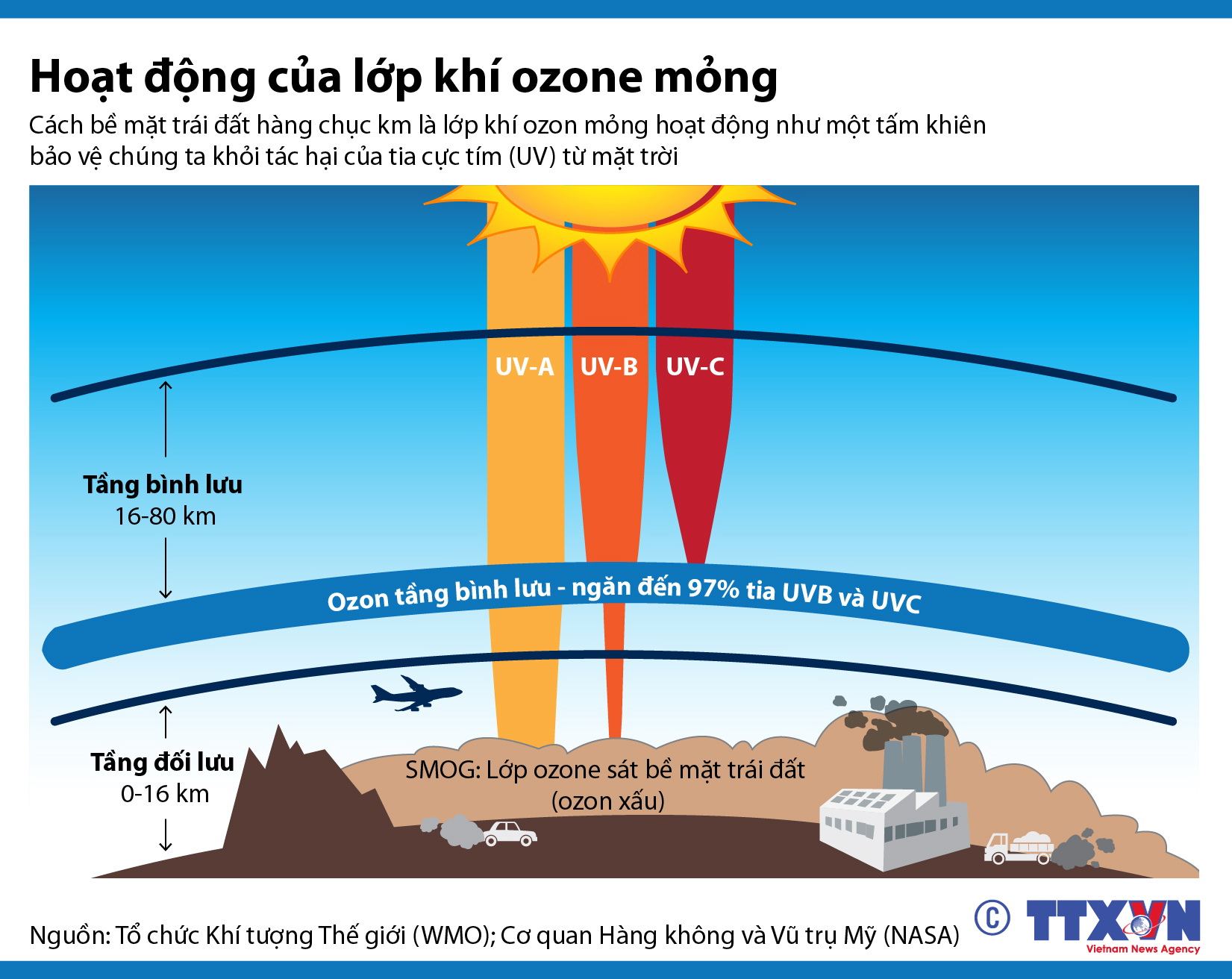 Hoạt động của lớp khí ozone mỏng

Cách bề mặt trái đất hàng chục km là lớp khí ozon mỏng hoạt động như một tấm khiên bảo vệ chúng ta khỏi tác hại của tia cực tím (UV) từ mặt trời

UV-A UV-B UV-C

Tầng bình lưu
16-80 km

Ozon tầng bình lưu - ngăn đến 97% tia UVB và UVC

Tầng đối lưu
0-16 km

SMOG: Lớp ozone sát bề mặt trái đất
(ozon xấu)

Nguồn: Tổ chức Khí tượng Thế giới (WMO); Cơ quan Hàng không và Vũ trụ Mỹ (NASA)

© TTXVN
Vietnam News Agency