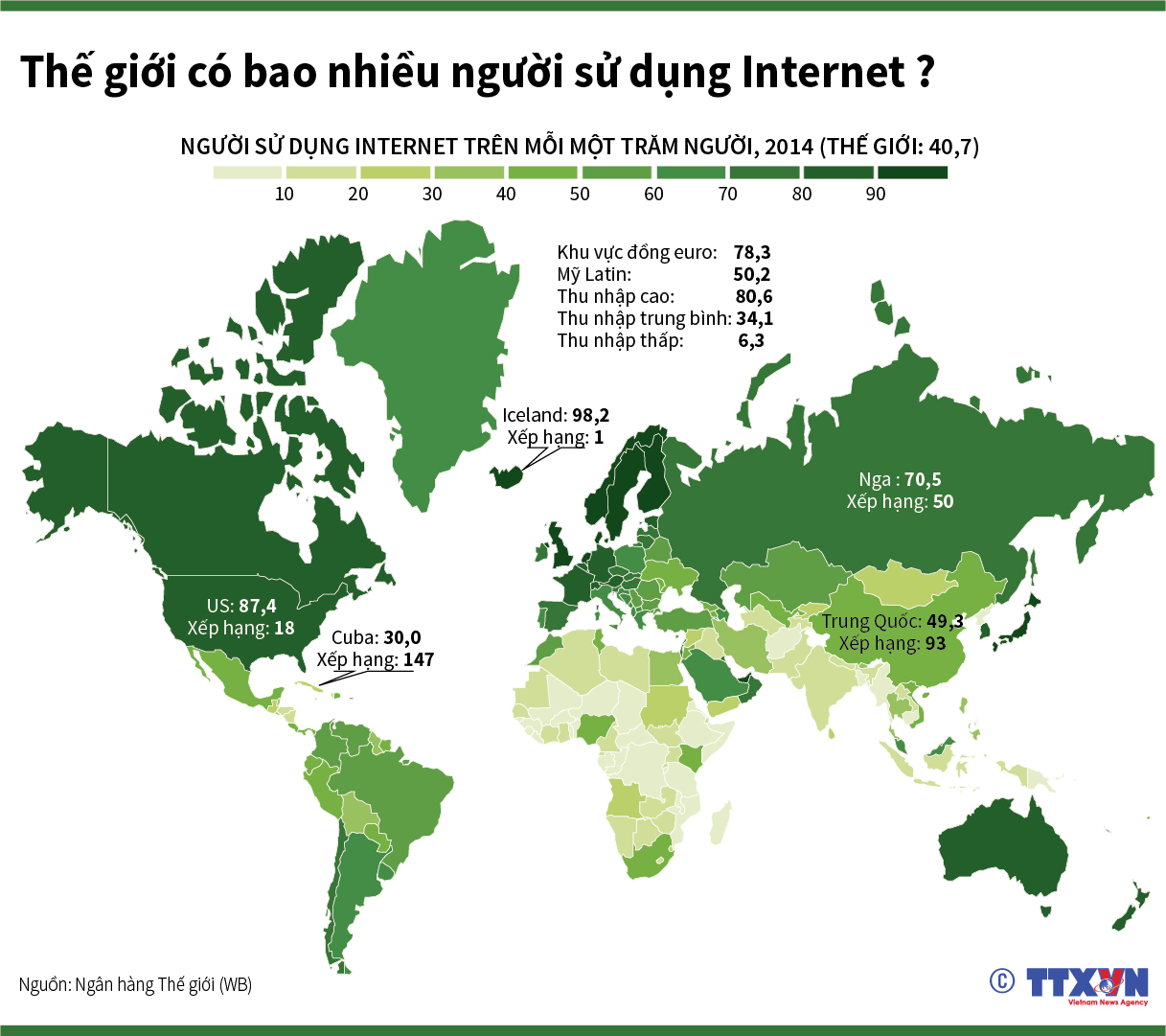 Thế giới có bao nhiều người sử dụng Internet ?

NGƯỜI SỬ DỤNG INTERNET TRÊN MỖI MỘT TRĂM NGƯỜI, 2014 (THẾ GIỚI: 40,7)

10 20 30 40 50 60 70 80 90

Khu vực đồng euro: 78,3
Mỹ Latin: 50,2
Thu nhập cao: 80,6
Thu nhập trung bình: 34,1
Thu nhập thấp: 6,3

Iceland: 98,2
Xếp hạng: 1

Nga : 70,5
Xếp hạng: 50

US: 87,4
Xếp hạng: 18

Cuba: 30,0
Xếp hạng: 147

Trung Quốc: 49,3
Xếp hạng: 93

Nguồn: Ngân hàng Thế giới (WB)

© TTXVN
Vietnam News Agency