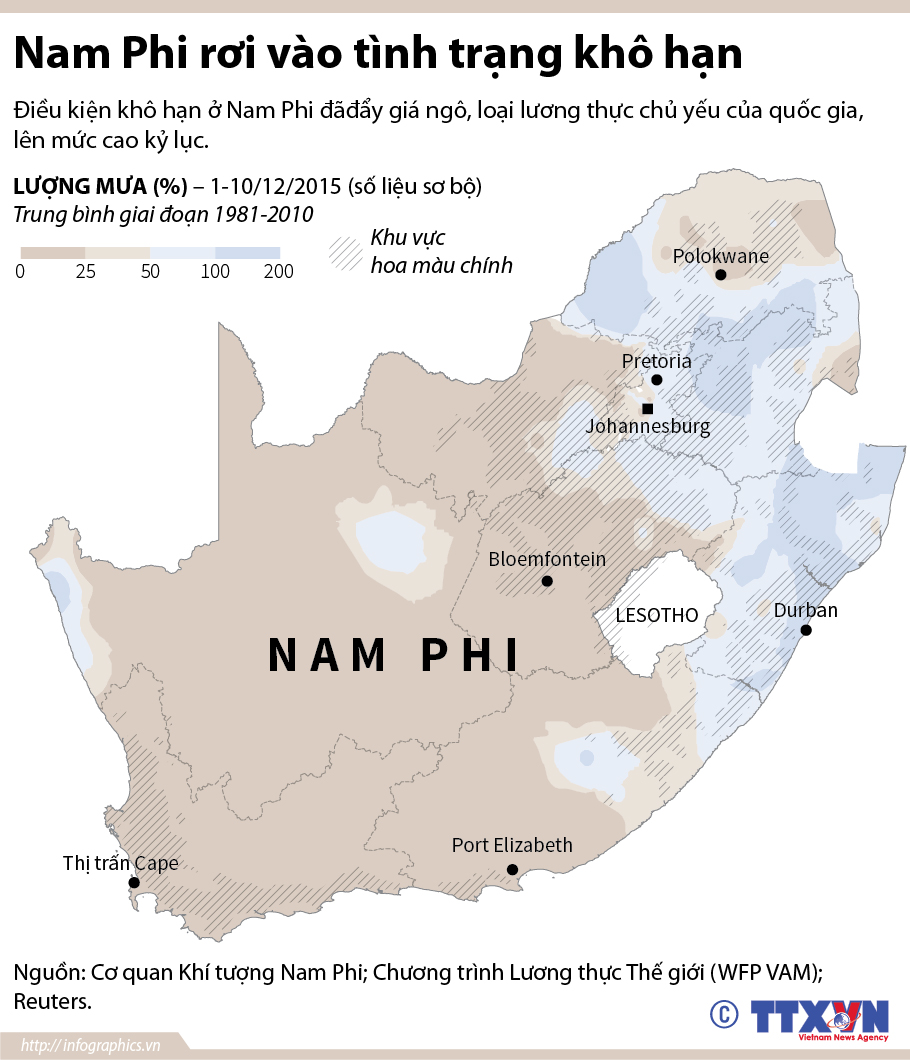 Nam Phi rơi vào tình trạng khô hạn

Điều kiện khô hạn ở Nam Phi đãđẩy giá ngô, loại lương thực chủ yếu của quốc gia, lên mức cao kỷ lục.

LƯỢNG MƯA (%) – 1-10/12/2015 (số liệu sơ bộ)
Trung bình giai đoạn 1981-2010

0 25 50 100 200

Khu vực hoa màu chính

Polokwane
Pretoria
Johannesburg
Bloemfontein
LESOTHO
Durban
NAM PHI
Port Elizabeth
Thị trấn Cape

Nguồn: Cơ quan Khí tượng Nam Phi; Chương trình Lương thực Thế giới (WFP VAM); Reuters.

http://infographics.vn

© TTXVN
Vietnam News Agency