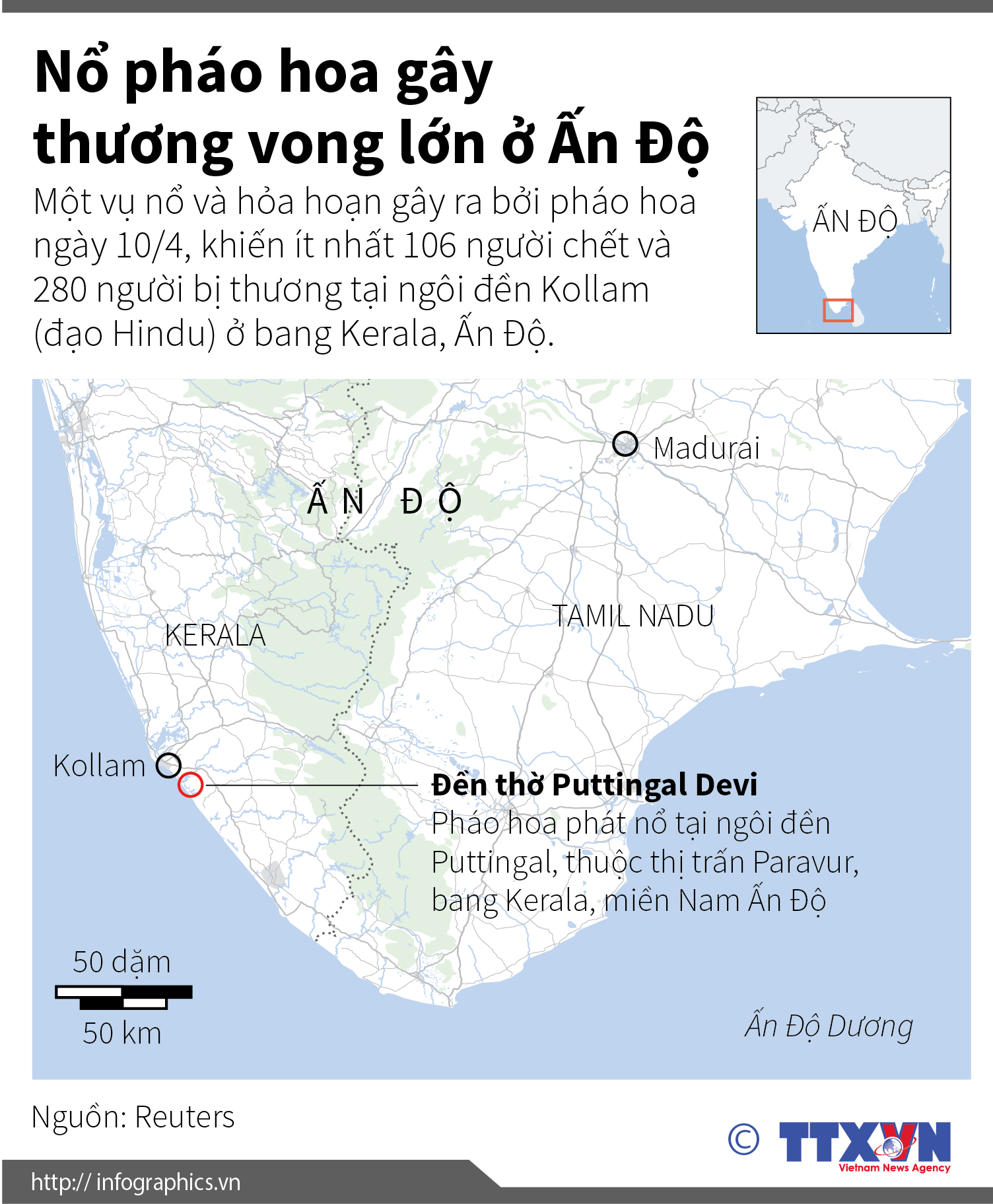 Nổ pháo hoa gây thương vong lớn ở Ấn Độ

Một vụ nổ và hỏa hoạn gây ra bởi pháo hoa ngày 10/4, khiến ít nhất 106 người chết và 280 người bị thương tại ngôi đền Kollam (đạo Hindu) ở bang Kerala, Ấn Độ.

ẤN ĐỘ

Madurai

ẤN ĐỘ

TAMIL NADU

KERALA

Kollam

Đền thờ Puttingal Devi
Pháo hoa phát nổ tại ngôi đền Puttingal, thuộc thị trấn Paravur, bang Kerala, miền Nam Ấn Độ

50 dặm

50 km

Ấn Độ Dương

Nguồn: Reuters

© TTXVN
Vietnam News Agency

http:// infographics.vn