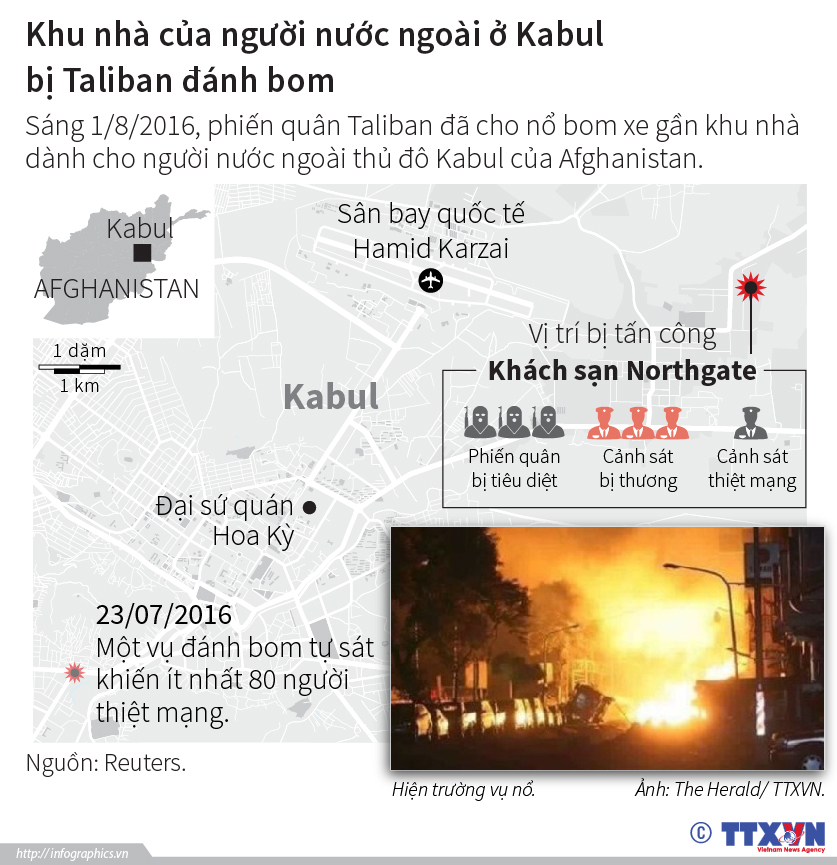 Khu nhà của người nước ngoài ở Kabul bị Taliban đánh bom

Sáng 1/8/2016, phiến quân Taliban đã cho nổ bom xe gần khu nhà dành cho người nước ngoài thủ đô Kabul của Afghanistan.

Kabul
AFGHANISTAN

1 dặm
1 km

Sân bay quốc tế Hamid Karzai

Vị trí bị tấn công

Khách sạn Northgate

Phiến quân bị tiêu diệt

Cảnh sát bị thương

Cảnh sát thiệt mạng

Kabul

Đại sứ quán Hoa Kỳ

23/07/2016
Một vụ đánh bom tự sát khiến ít nhất 80 người thiệt mạng.

Nguồn: Reuters.

Hiện trường vụ nổ.

Ảnh: The Herald/ TTXVN.

http://infographics.vn

© TTXVN
Vietnam News Agency