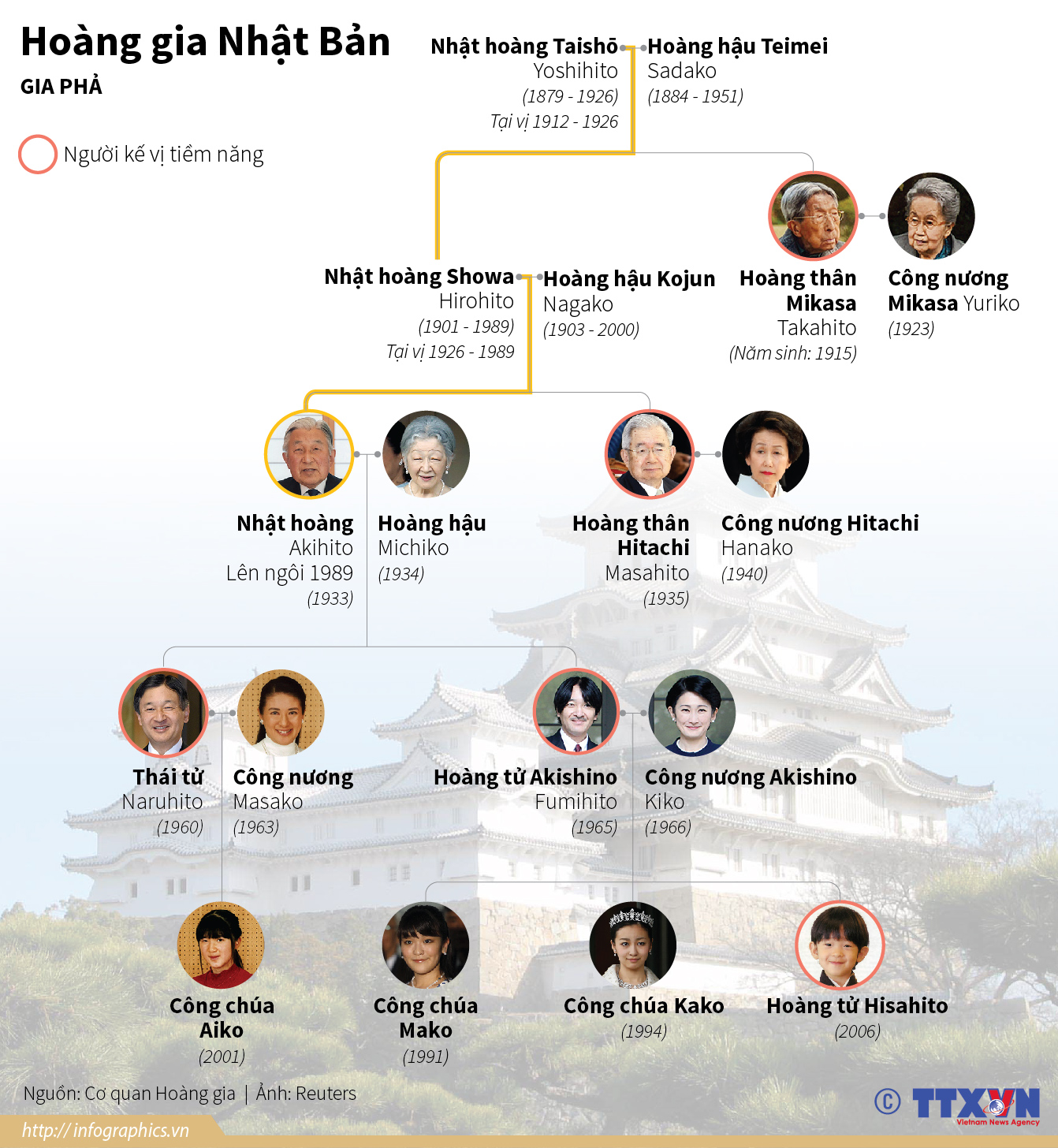 Hoàng gia Nhật Bản
GIA PHẢ

Người kế vị tiềm năng

Nhật hoàng Taishō
Yoshihito
(1879 - 1926)
Tại vị 1912 - 1926

Hoàng hậu Teimei
Sadako
(1884 - 1951)

Nhật hoàng Showa
Hirohito
(1901 - 1989)
Tại vị 1926 - 1989

Hoàng hậu Kojun
Nagako
(1903 - 2000)

Hoàng thân Mikasa
Takahito
(Năm sinh: 1915)

Công nương Mikasa Yuriko
(1923)

Nhật hoàng
Akihito
Lên ngôi 1989
(1933)

Hoàng hậu
Michiko
(1934)

Hoàng thân Hitachi
Masahito
(1935)

Công nương Hitachi
Hanako
(1940)

Thái tử
Naruhito
(1960)

Công nương
Masako
(1963)

Hoàng tử Akishino
Fumihito
(1965)

Công nương Akishino
Kiko
(1966)

Công chúa Aiko
(2001)

Công chúa Mako
(1991)

Công chúa Kako
(1994)

Hoàng tử Hisahito
(2006)

Nguồn: Cơ quan Hoàng gia | Ảnh: Reuters

http://infographics.vn

© TTXVN
Vietnam News Agency