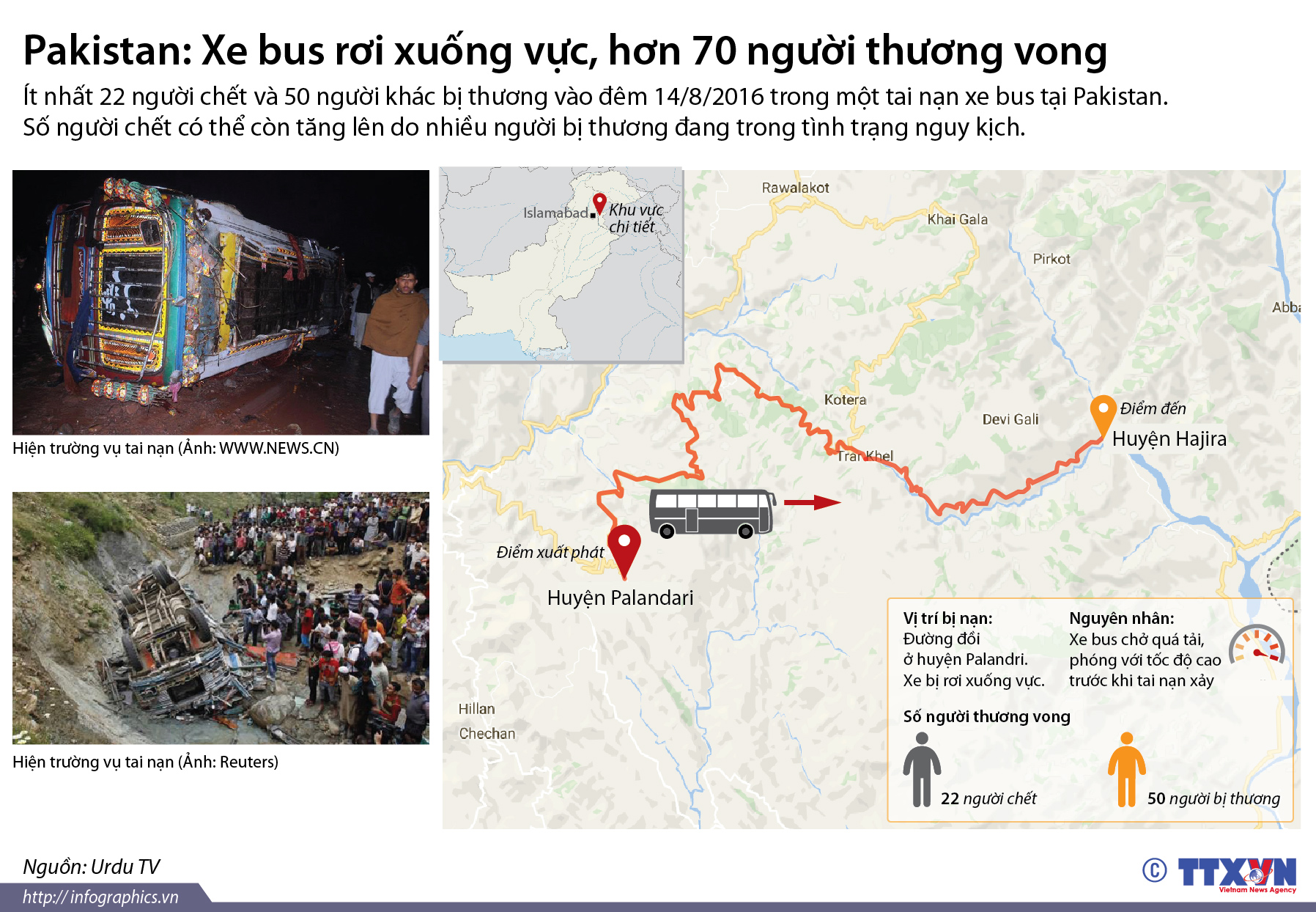 Pakistan: Xe bus rơi xuống vực, hơn 70 người thương vong

Ít nhất 22 người chết và 50 người khác bị thương vào đêm 14/8/2016 trong một tai nạn xe bus tại Pakistan. Số người chết có thể còn tăng lên do nhiều người bị thương đang trong tình trạng nguy kịch.

Hiện trường vụ tai nạn (Ảnh: WWW.NEWS.CN)

Hiện trường vụ tai nạn (Ảnh: Reuters)

Islamabad
Khu vực chi tiết

Rawalakot
Khai Gala
Pirkot
Abba
Kotera
Devi Gali
Trar Khel
Điểm đến
Huyện Hajira
Điểm xuất phát
Huyện Palandari
Hillan
Chechan

Vị trí bị nạn:
Đường đồi ở huyện Palandri. Xe bị rơi xuống vực.

Nguyên nhân:
Xe bus chở quá tải, phóng với tốc độ cao trước khi tai nạn xảy

Số người thương vong
22 người chết
50 người bị thương

Nguồn: Urdu TV
http:// infographics.vn

© TTXVN
Vietnam News Agency