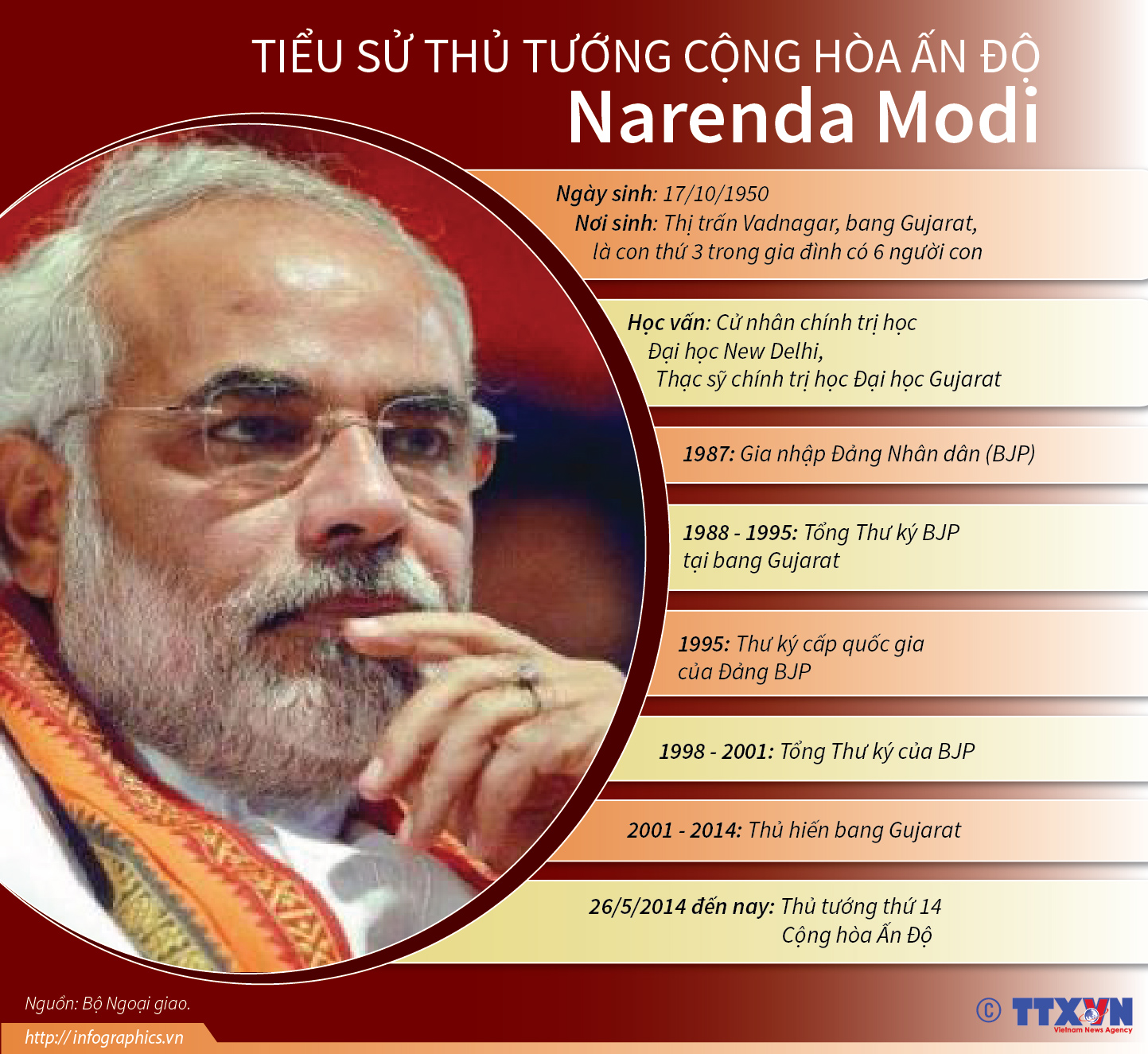 TIỂU SỬ THỦ TƯỚNG CỘNG HÒA ẤN ĐỘ
Narenda Modi

Ngày sinh: 17/10/1950
Nơi sinh: Thị trấn Vadnagar, bang Gujarat, là con thứ 3 trong gia đình có 6 người con

Học vấn: Cử nhân chính trị học Đại học New Delhi, Thạc sỹ chính trị học Đại học Gujarat

1987: Gia nhập Đảng Nhân dân (BJP)

1988 - 1995: Tổng Thư ký BJP tại bang Gujarat

1995: Thư ký cấp quốc gia của Đảng BJP

1998 - 2001: Tổng Thư ký của BJP

2001 - 2014: Thủ hiến bang Gujarat

26/5/2014 đến nay: Thủ tướng thứ 14 Cộng hòa Ấn Độ

Nguồn: Bộ Ngoại giao.

http://infographics.vn

© TTXVN
Vietnam News Agency