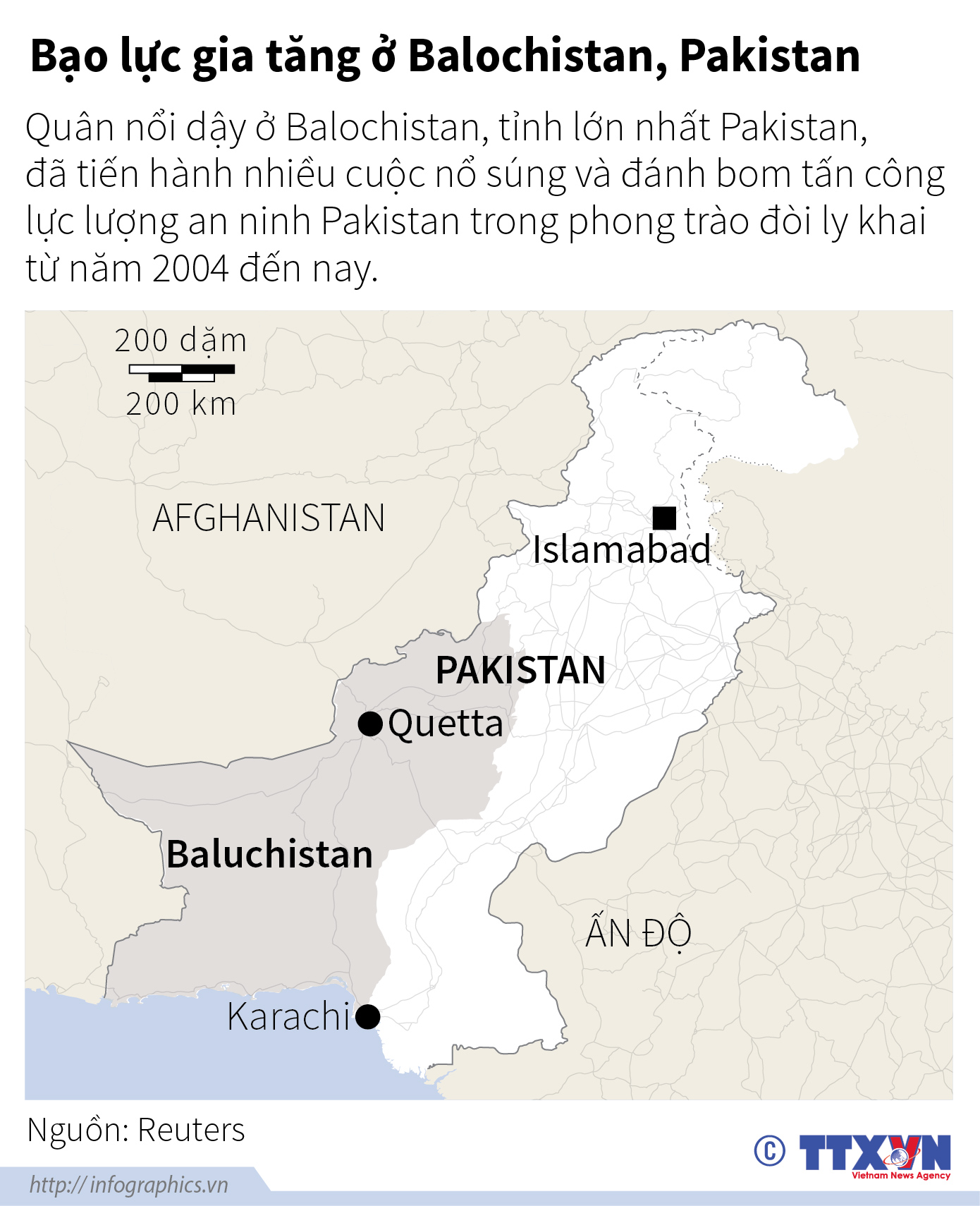 Bạo lực gia tăng ở Balochistan, Pakistan

Quân nổi dậy ở Balochistan, tỉnh lớn nhất Pakistan, đã tiến hành nhiều cuộc nổ súng và đánh bom tấn công lực lượng an ninh Pakistan trong phong trào đòi ly khai từ năm 2004 đến nay.

200 dặm
200 km

AFGHANISTAN
Islamabad
PAKISTAN
Quetta
Baluchistan
ẤN ĐỘ
Karachi

Nguồn: Reuters

© TTXVN
Vietnam News Agency

http:// infographics.vn