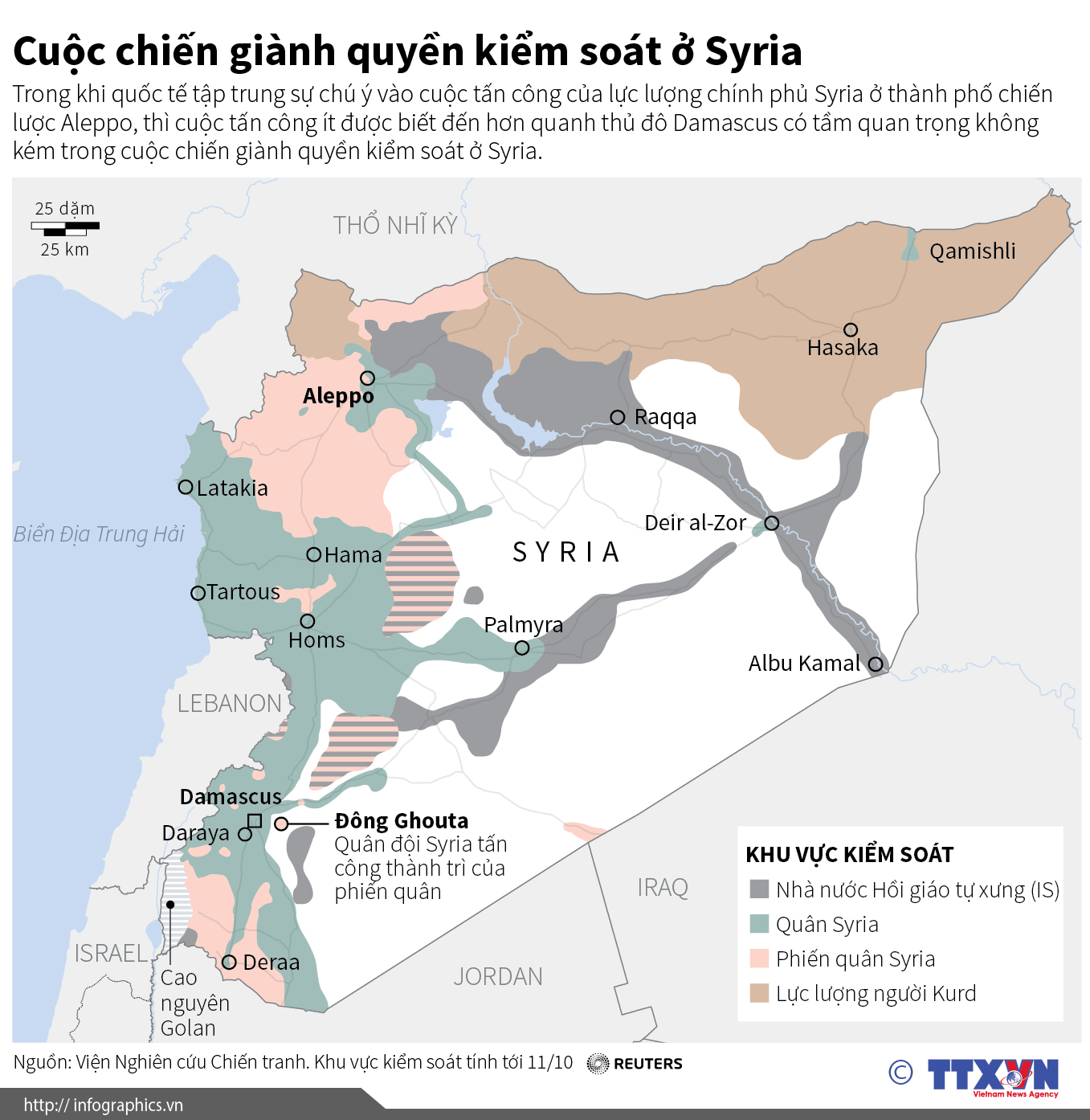 Cuộc chiến giành quyền kiểm soát ở Syria

Trong khi quốc tế tập trung sự chú ý vào cuộc tấn công của lực lượng chính phủ Syria ở thành phố chiến lược Aleppo, thì cuộc tấn công ít được biết đến hơn quanh thủ đô Damascus có tầm quan trọng không kém trong cuộc chiến giành quyền kiểm soát ở Syria.

25 dặm
25 km

THỔ NHĨ KỲ

Qamishli
Hasaka
Aleppo
Raqqa
Latakia
Biển Địa Trung Hải
Deir al-Zor
Hama
SYRIA
Tartous
Homs
Palmyra
Albu Kamal
LEBANON
Damascus
Daraya
Đông Ghouta
Quân đội Syria tấn công thành trì của phiến quân
IRAQ
ISRAEL
Deraa
Cao nguyên Golan
JORDAN

KHU VỰC KIỂM SOÁT
Nhà nước Hồi giáo tự xưng (IS)
Quân Syria
Phiến quân Syria
Lực lượng người Kurd

Nguồn: Viện Nghiên cứu Chiến tranh. Khu vực kiểm soát tính tới 11/10
REUTERS
©
TTXVN
Vietnam News Agency
http:// infographics.vn