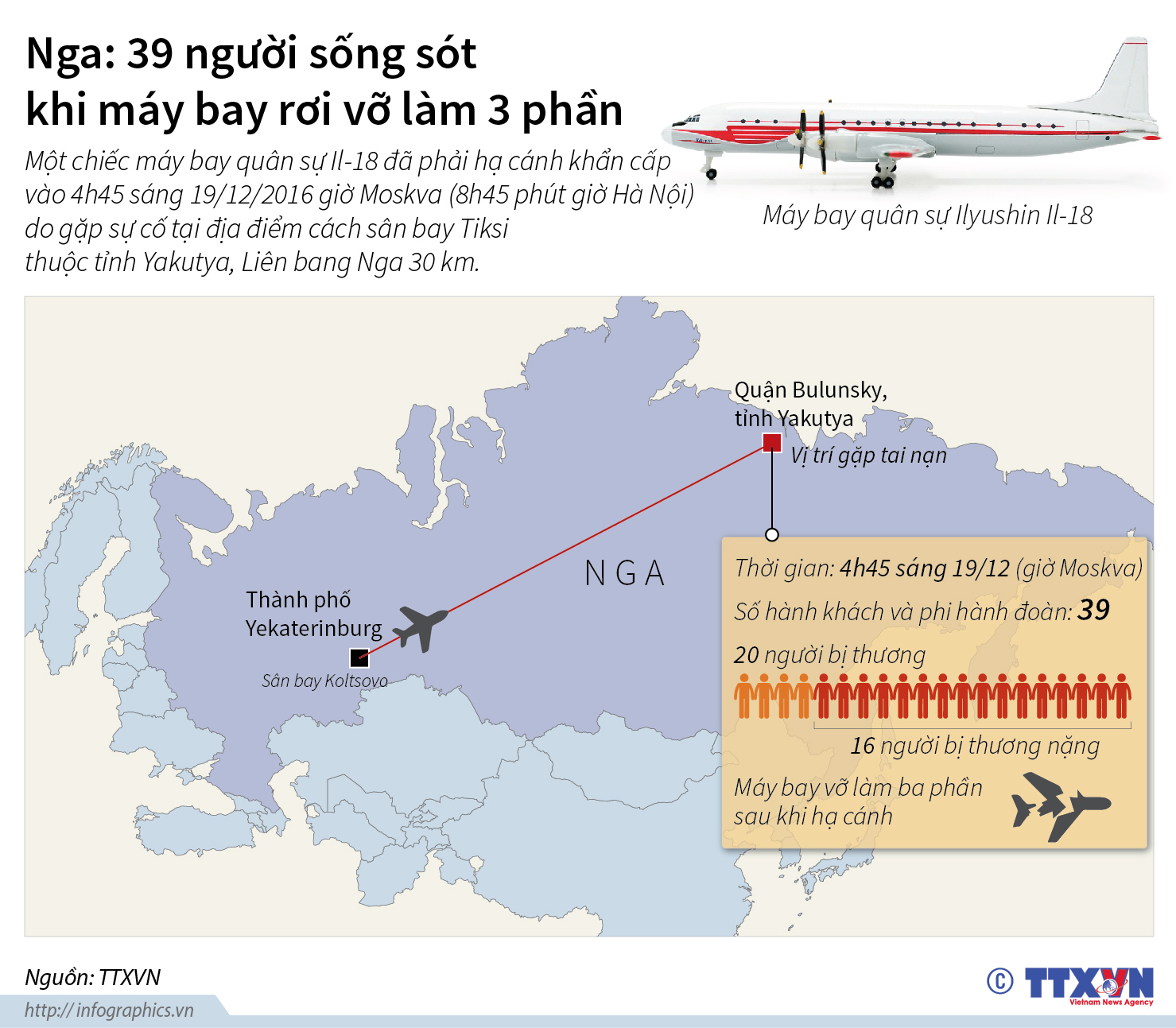 Nga: 39 người sống sót khi máy bay rơi vỡ làm 3 phần

Một chiếc máy bay quân sự Il-18 đã phải hạ cánh khẩn cấp vào 4h45 sáng 19/12/2016 giờ Moskva (8h45 phút giờ Hà Nội) do gặp sự cố tại địa điểm cách sân bay Tiksi thuộc tỉnh Yakutya, Liên bang Nga 30 km.

Máy bay quân sự Ilyushin Il-18

Quận Bulunsky, tỉnh Yakutya

Vị trí gặp tai nạn

NGA

Thành phố Yekaterinburg

Sân bay Koltsovo

Thời gian: 4h45 sáng 19/12 (giờ Moskva)

Số hành khách và phi hành đoàn: 39

20 người bị thương

16 người bị thương nặng

Máy bay vỡ làm ba phần sau khi hạ cánh

Nguồn: TTXVN

http://infographics.vn

© TTXVN Vietnam News Agency