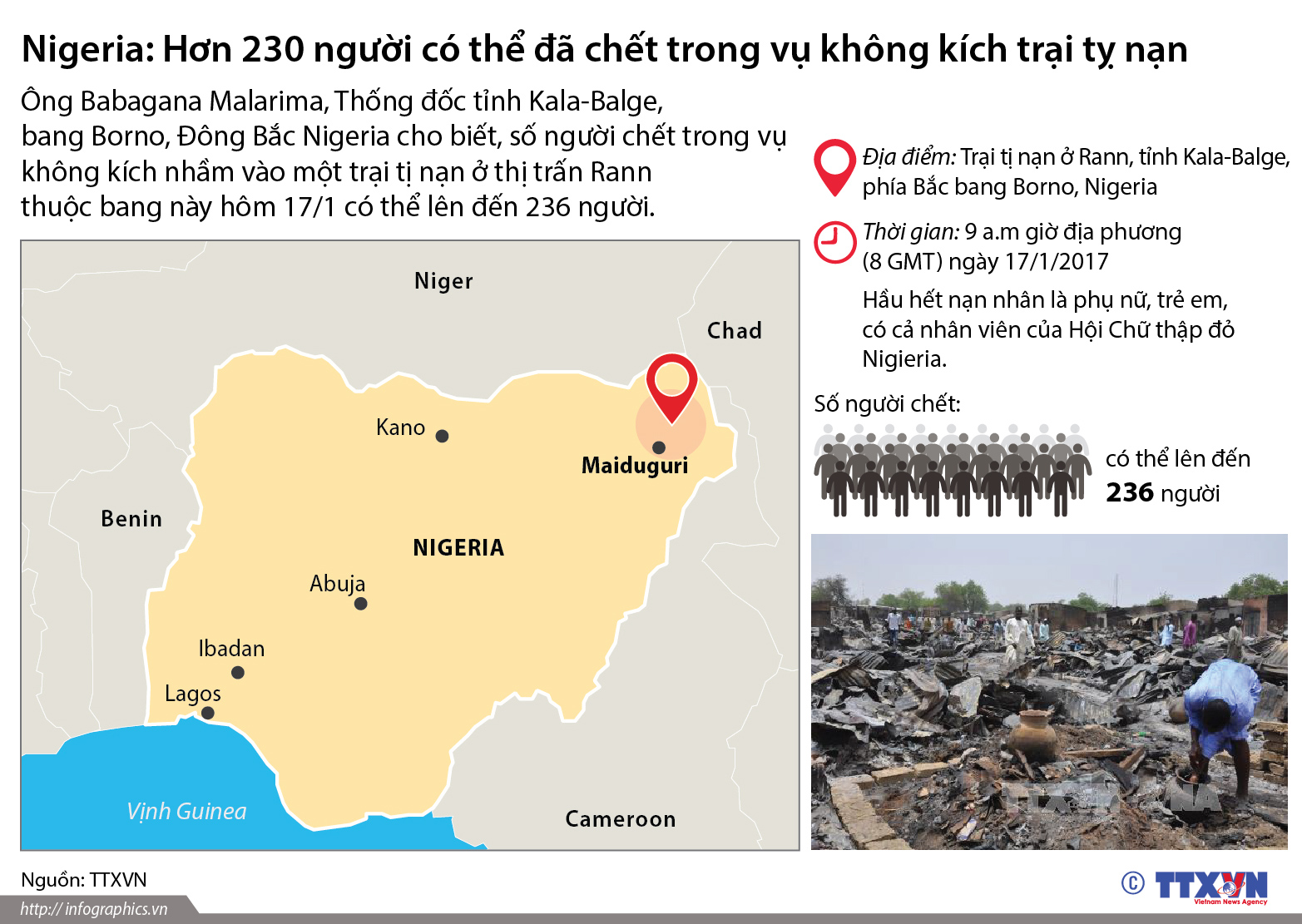 Nigeria: Hơn 230 người có thể đã chết trong vụ không kích trại tỵ nạn

Ông Babagana Malarima, Thống đốc tỉnh Kala-Balge, bang Borno, Đông Bắc Nigeria cho biết, số người chết trong vụ không kích nhầm vào một trại tị nạn ở thị trấn Rann thuộc bang này hôm 17/1 có thể lên đến 236 người.

Niger
Chad
Kano
Maiduguri
Benin
NIGERIA
Abuja
Ibadan
Lagos
Vịnh Guinea
Cameroon

Địa điểm: Trại tị nạn ở Rann, tỉnh Kala-Balge, phía Bắc bang Borno, Nigeria

Thời gian: 9 a.m giờ địa phương (8 GMT) ngày 17/1/2017

Hầu hết nạn nhân là phụ nữ, trẻ em, có cả nhân viên của Hội Chữ thập đỏ Nigieria.

Số người chết:
có thể lên đến
236 người

TTXVN

Nguồn: TTXVN
http:// infographics.vn
© TTXVN Vietnam News Agency