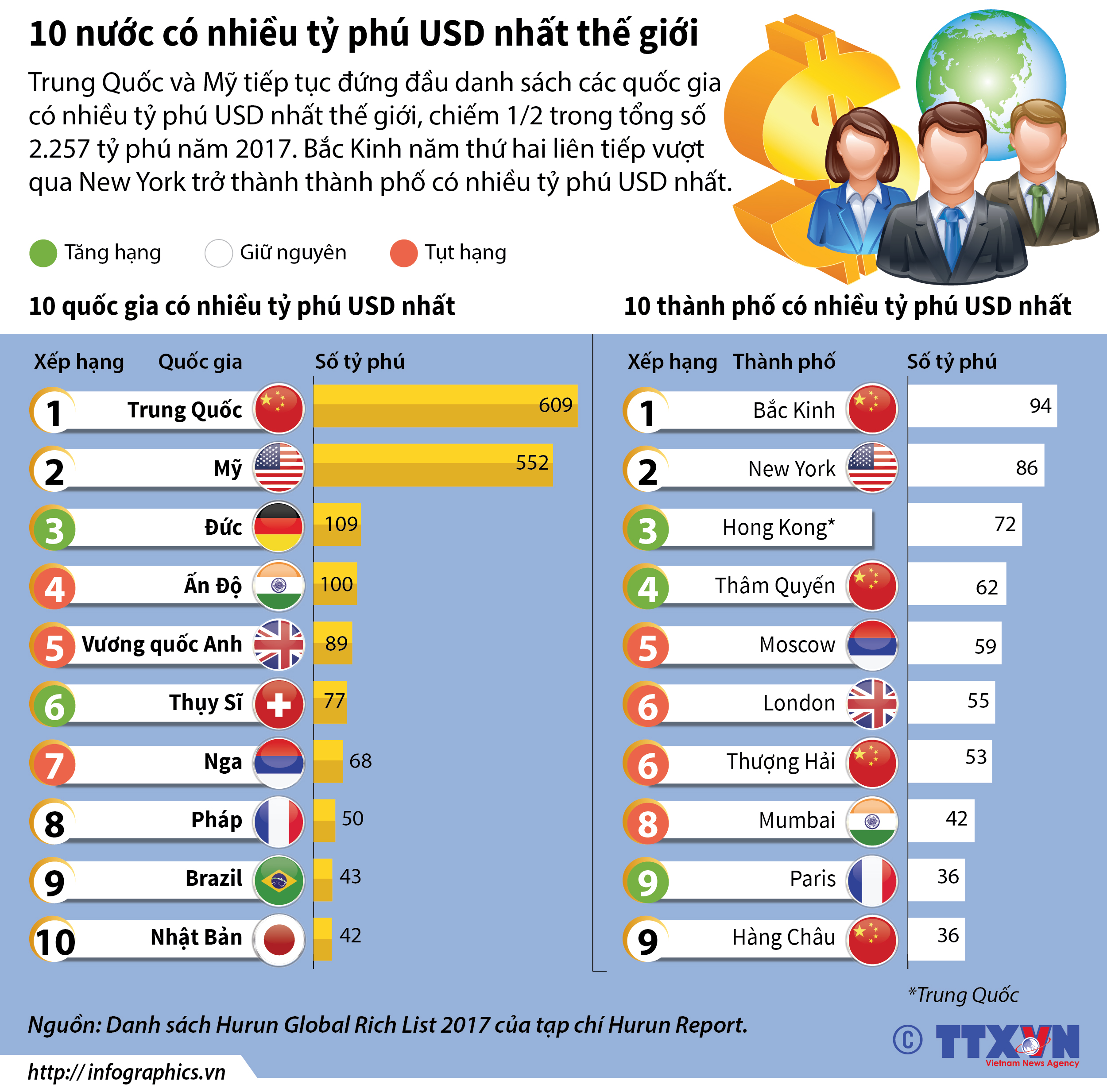 10 nước có nhiều tỷ phú USD nhất thế giới

Trung Quốc và Mỹ tiếp tục đứng đầu danh sách các quốc gia có nhiều tỷ phú USD nhất thế giới, chiếm 1/2 trong tổng số 2.257 tỷ phú năm 2017. Bắc Kinh năm thứ hai liên tiếp vượt qua New York trở thành thành phố có nhiều tỷ phú USD nhất.

Tăng hạng Giữ nguyên Tụt hạng

10 quốc gia có nhiều tỷ phú USD nhất

| Xếp hạng | Quốc gia | Số tỷ phú |
|---|---|---|
| 1 | Trung Quốc | 609 |
| 2 | Mỹ | 552 |
| 3 | Đức | 109 |
| 4 | Ấn Độ | 100 |
| 5 | Vương quốc Anh | 89 |
| 6 | Thụy Sĩ | 77 |
| 7 | Nga | 68 |
| 8 | Pháp | 50 |
| 9 | Brazil | 43 |
| 10 | Nhật Bản | 42 |

10 thành phố có nhiều tỷ phú USD nhất

| Xếp hạng | Thành phố | Số tỷ phú |
|---|---|---|
| 1 | Bắc Kinh | 94 |
| 2 | New York | 86 |
| 3 | Hong Kong* | 72 |
| 4 | Thâm Quyến | 62 |
| 5 | Moscow | 59 |
| 6 | London | 55 |
| 6 | Thượng Hải | 53 |
| 8 | Mumbai | 42 |
| 9 | Paris | 36 |
| 9 | Hàng Châu | 36 |

*Trung Quốc

Nguồn: Danh sách Hurun Global Rich List 2017 của tạp chí Hurun Report.

http:// infographics.vn

© TTXVN Vietnam News Agency