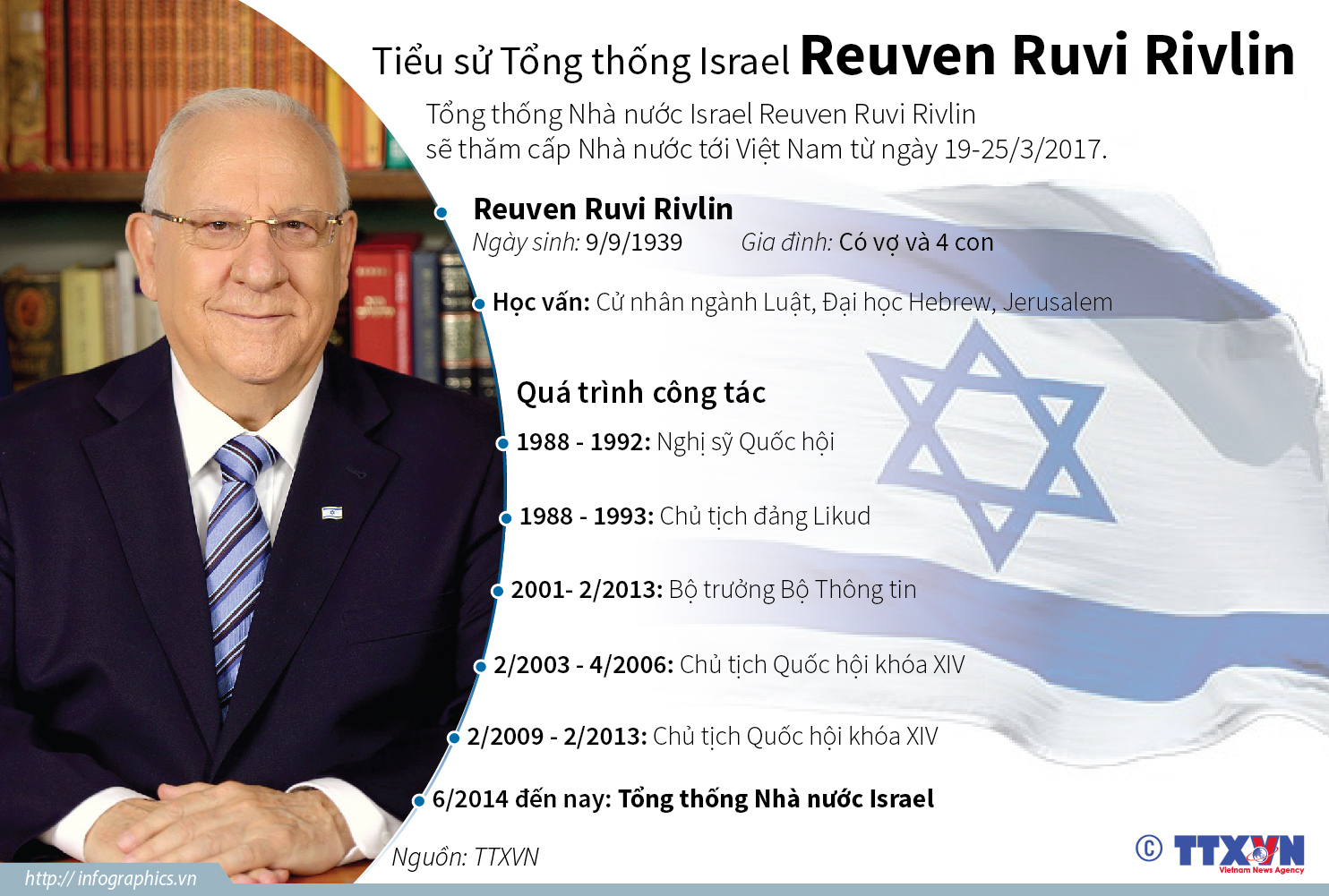 Tiểu sử Tổng thống Israel Reuven Ruvi Rivlin

Tổng thống Nhà nước Israel Reuven Ruvi Rivlin sẽ thăm cấp Nhà nước tới Việt Nam từ ngày 19-25/3/2017.

Reuven Ruvi Rivlin

Ngày sinh: 9/9/1939 Gia đình: Có vợ và 4 con

Học vấn: Cử nhân ngành Luật, Đại học Hebrew, Jerusalem

Quá trình công tác

1988 - 1992: Nghị sỹ Quốc hội

1988 - 1993: Chủ tịch đảng Likud

2001- 2/2013: Bộ trưởng Bộ Thông tin

2/2003 - 4/2006: Chủ tịch Quốc hội khóa XIV

2/2009 - 2/2013: Chủ tịch Quốc hội khóa XIV

6/2014 đến nay: Tổng thống Nhà nước Israel

Nguồn: TTXVN

http:// infographics.vn

© TTXVN Vietnam News Agency