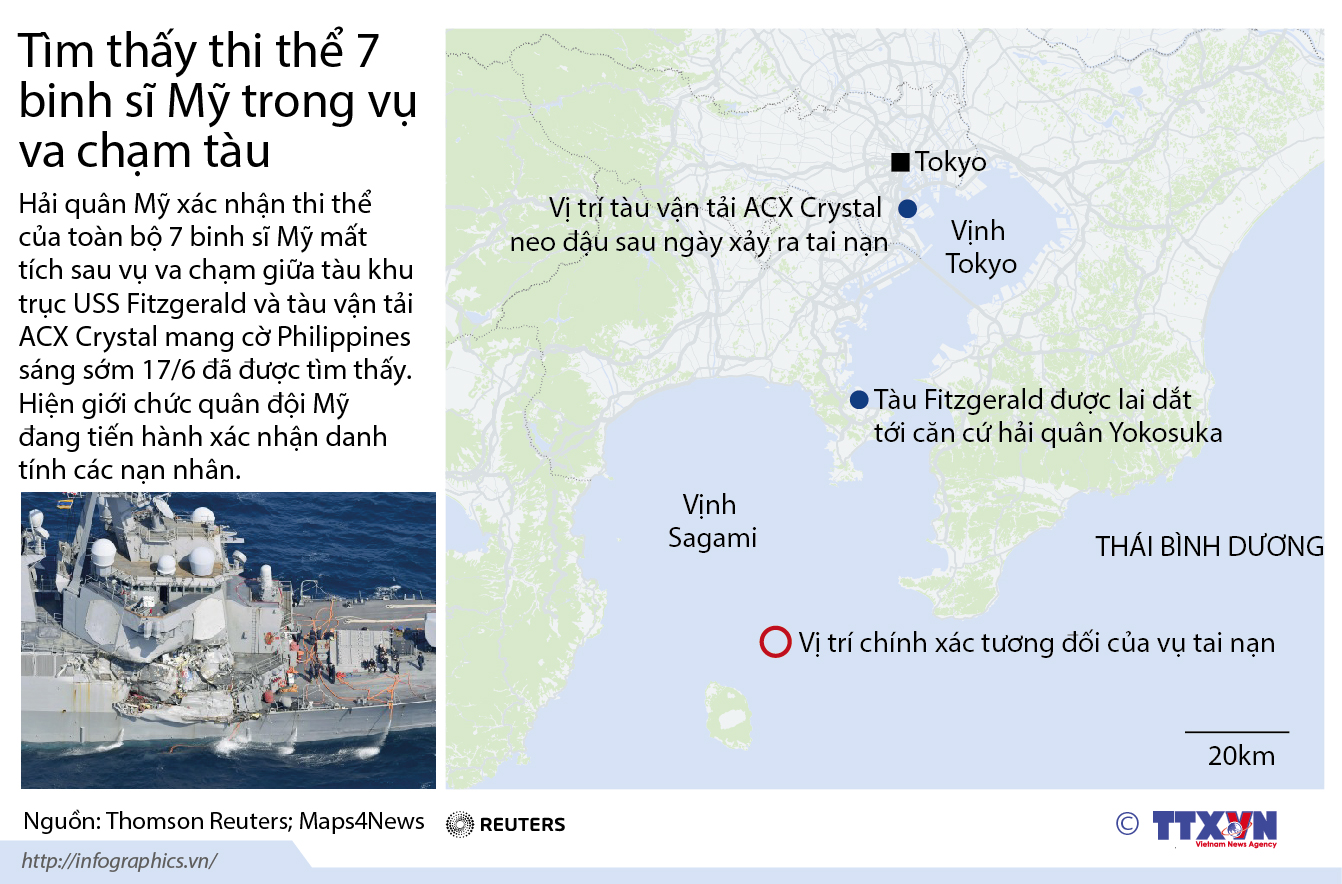 Tìm thấy thi thể 7 binh sĩ Mỹ trong vụ va chạm tàu

Hải quân Mỹ xác nhận thi thể của toàn bộ 7 binh sĩ Mỹ mất tích sau vụ va chạm giữa tàu khu trục USS Fitzgerald và tàu vận tải ACX Crystal mang cờ Philippines sáng sớm 17/6 đã được tìm thấy. Hiện giới chức quân đội Mỹ đang tiến hành xác nhận danh tính các nạn nhân.

Tokyo

Vị trí tàu vận tải ACX Crystal neo đậu sau ngày xảy ra tai nạn

Vịnh Tokyo

Tàu Fitzgerald được lai dắt tới căn cứ hải quân Yokosuka

Vịnh Sagami

THÁI BÌNH DƯƠNG

Vị trí chính xác tương đối của vụ tai nạn

20km

Nguồn: Thomson Reuters; Maps4News

REUTERS

© TTXVN
Vietnam News Agency

http://infographics.vn/