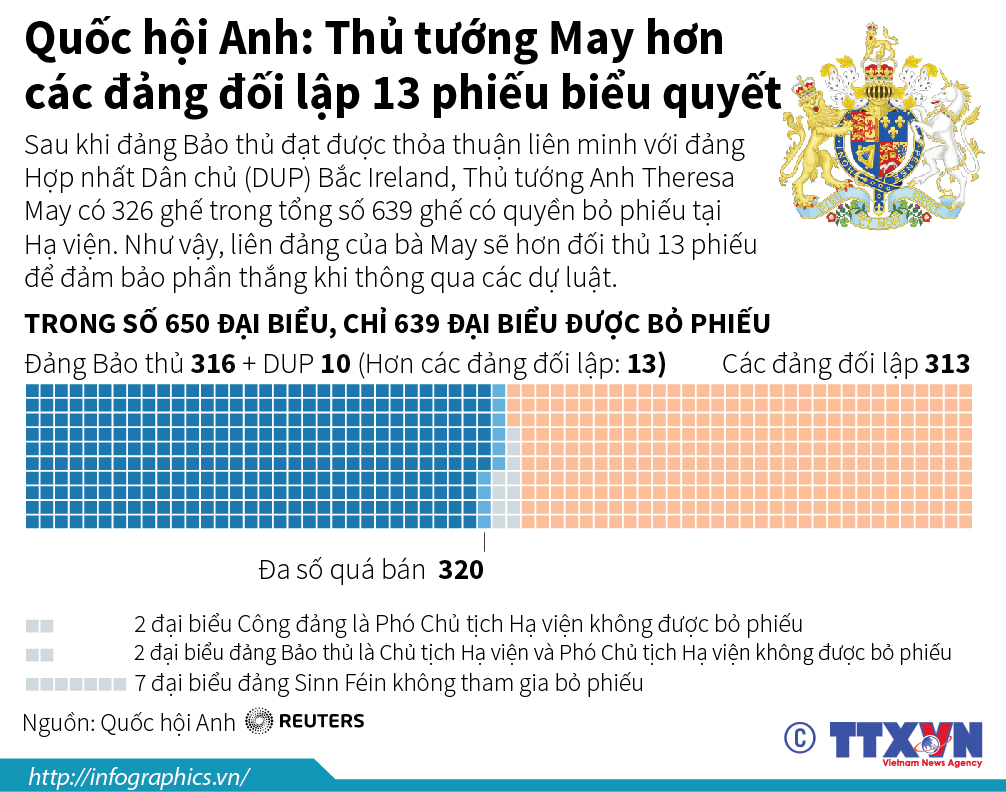 Quốc hội Anh: Thủ tướng May hơn các đảng đối lập 13 phiếu biểu quyết

Sau khi đảng Bảo thủ đạt được thỏa thuận liên minh với đảng Hợp nhất Dân chủ (DUP) Bắc Ireland, Thủ tướng Anh Theresa May có 326 ghế trong tổng số 639 ghế có quyền bỏ phiếu tại Hạ viện. Như vậy, liên đảng của bà May sẽ hơn đối thủ 13 phiếu để đảm bảo phần thắng khi thông qua các dự luật.

TRONG SỐ 650 ĐẠI BIỂU, CHỈ 639 ĐẠI BIỂU ĐƯỢC BỎ PHIẾU

Đảng Bảo thủ 316 + DUP 10 (Hơn các đảng đối lập: 13)

Các đảng đối lập 313

Đa số quá bán 320

2 đại biểu Công đảng là Phó Chủ tịch Hạ viện không được bỏ phiếu

2 đại biểu đảng Bảo thủ là Chủ tịch Hạ viện và Phó Chủ tịch Hạ viện không được bỏ phiếu

7 đại biểu đảng Sinn Féin không tham gia bỏ phiếu

Nguồn: Quốc hội Anh REUTERS

© TTXVN Vietnam News Agency

http://infographics.vn/