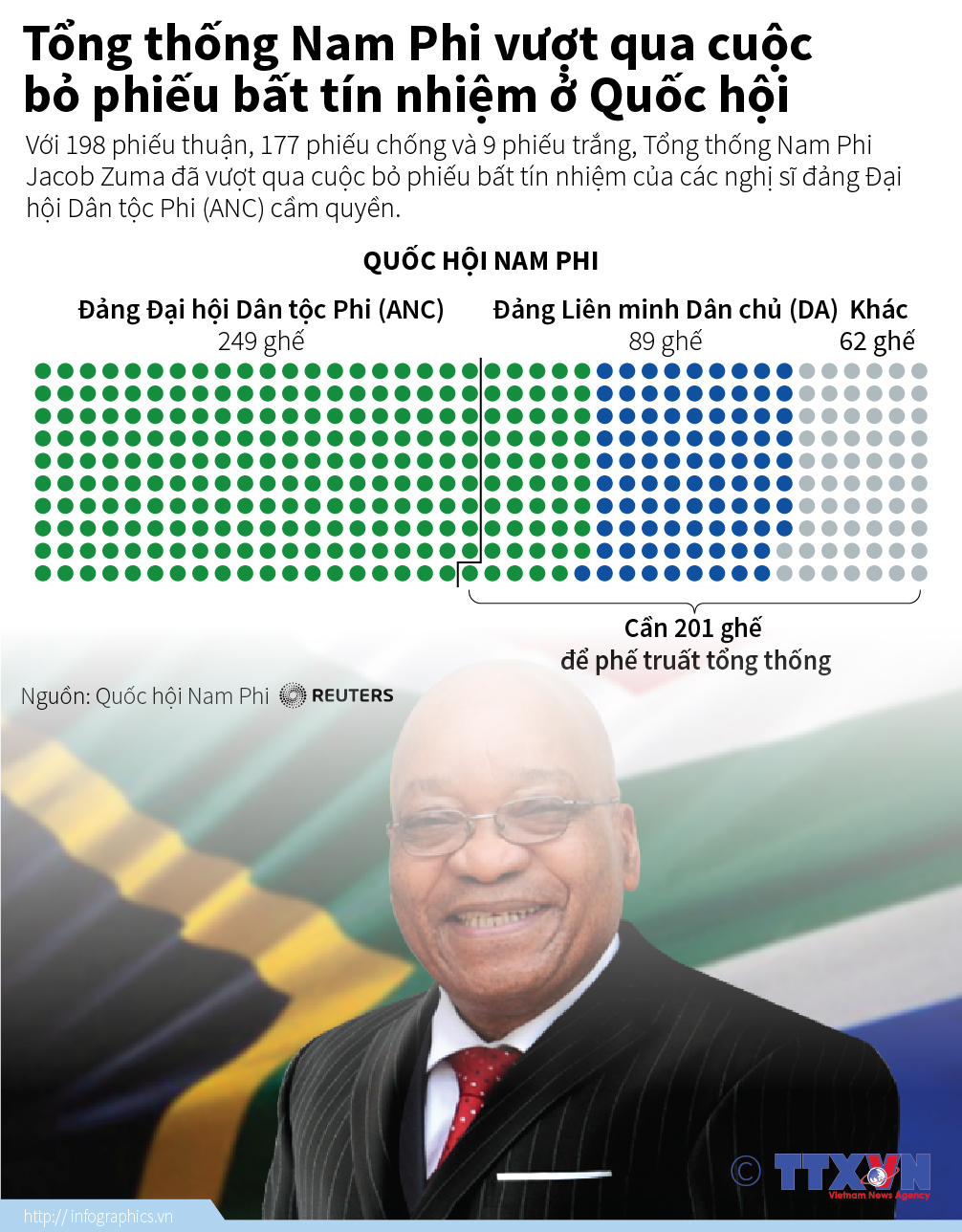 Tổng thống Nam Phi vượt qua cuộc bỏ phiếu bất tín nhiệm ở Quốc hội

Với 198 phiếu thuận, 177 phiếu chống và 9 phiếu trắng, Tổng thống Nam Phi Jacob Zuma đã vượt qua cuộc bỏ phiếu bất tín nhiệm của các nghị sĩ đảng Đại hội Dân tộc Phi (ANC) cầm quyền.

QUỐC HỘI NAM PHI

Đảng Đại hội Dân tộc Phi (ANC)
249 ghế

Đảng Liên minh Dân chủ (DA)
89 ghế

Khác
62 ghế

Cần 201 ghế
để phế truất tổng thống

Nguồn: Quốc hội Nam Phi REUTERS

© TTXVN
Vietnam News Agency

http://infographics.vn